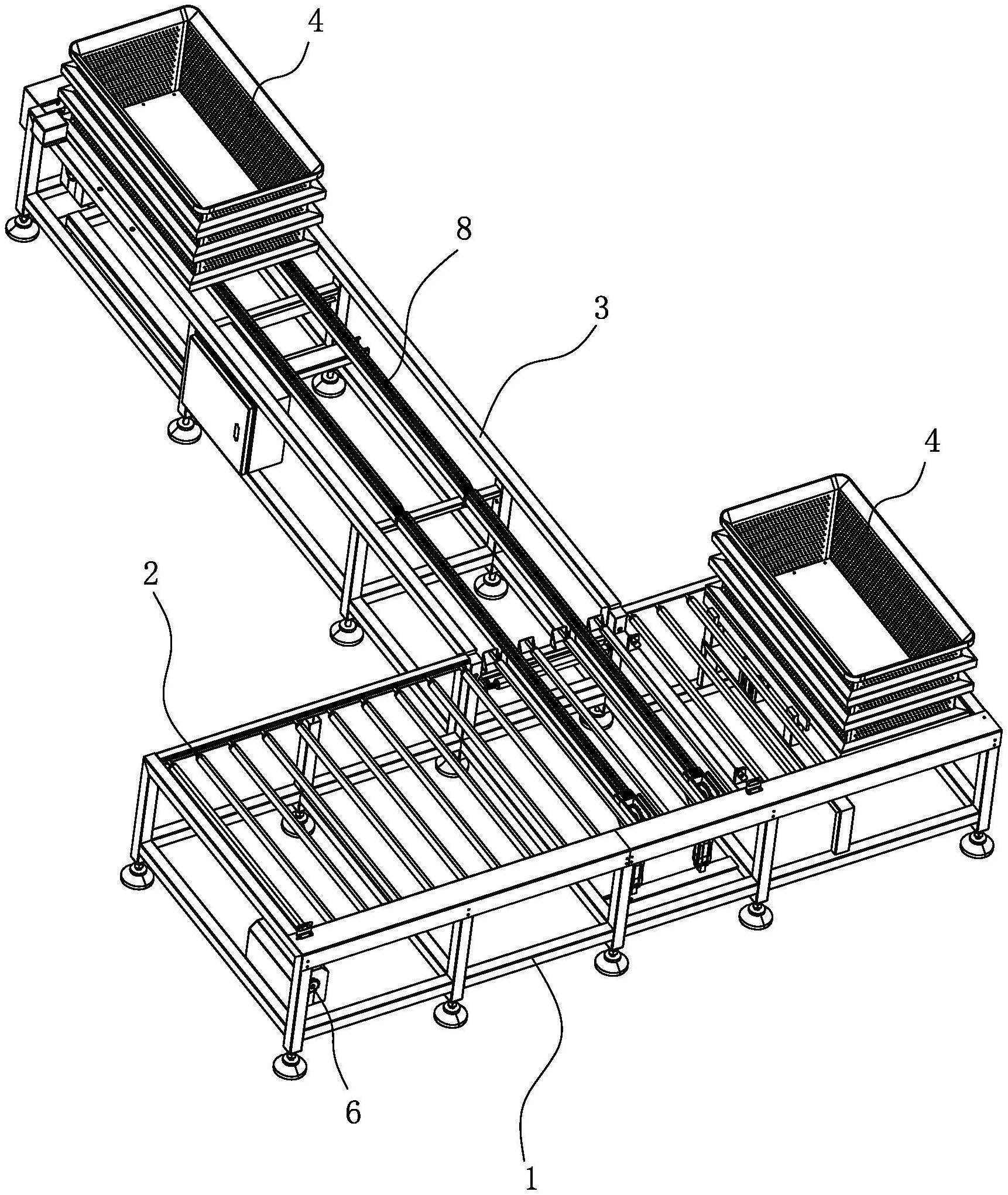 4
8
3
4
2
6
1