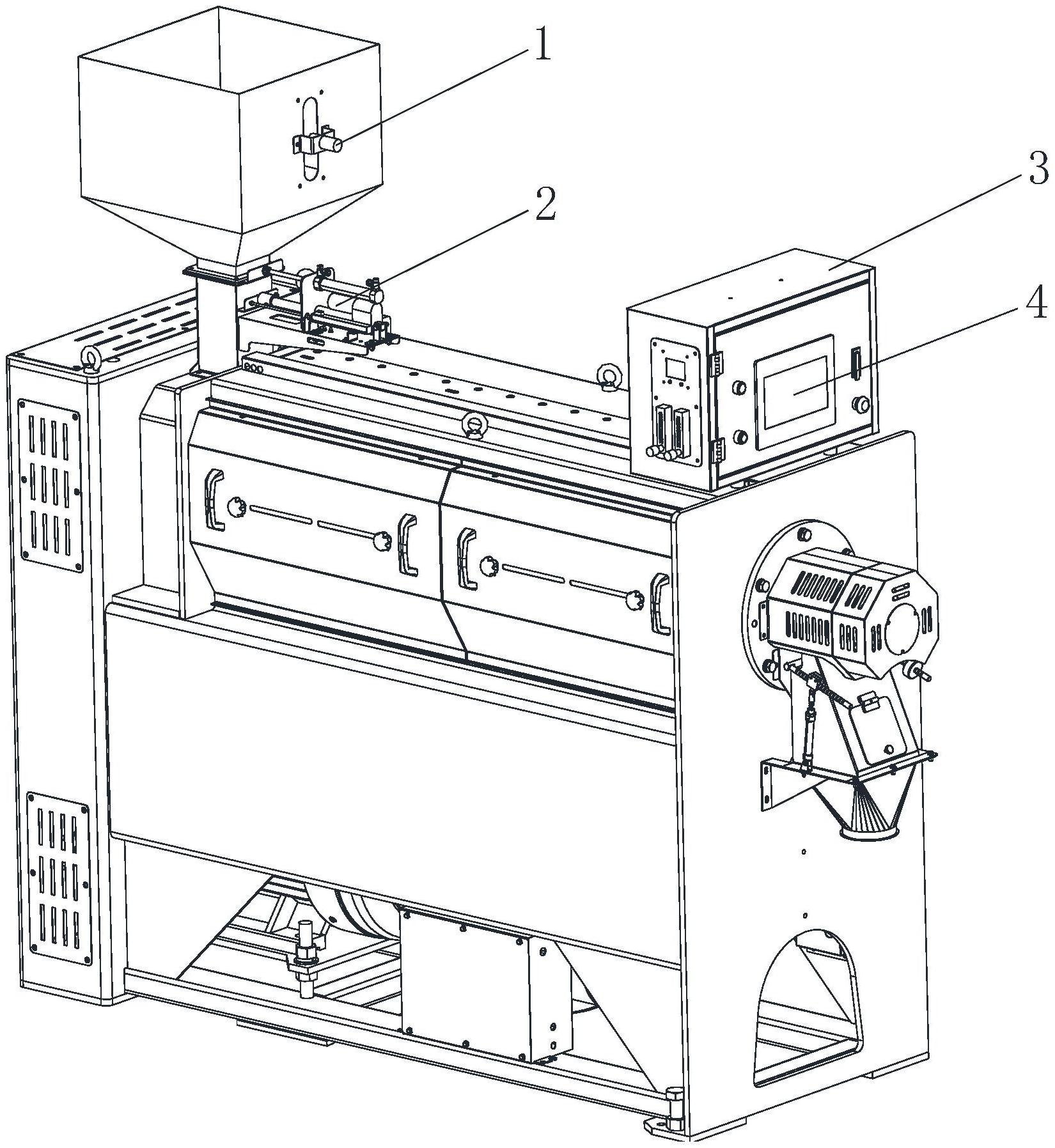 1
2
3
4