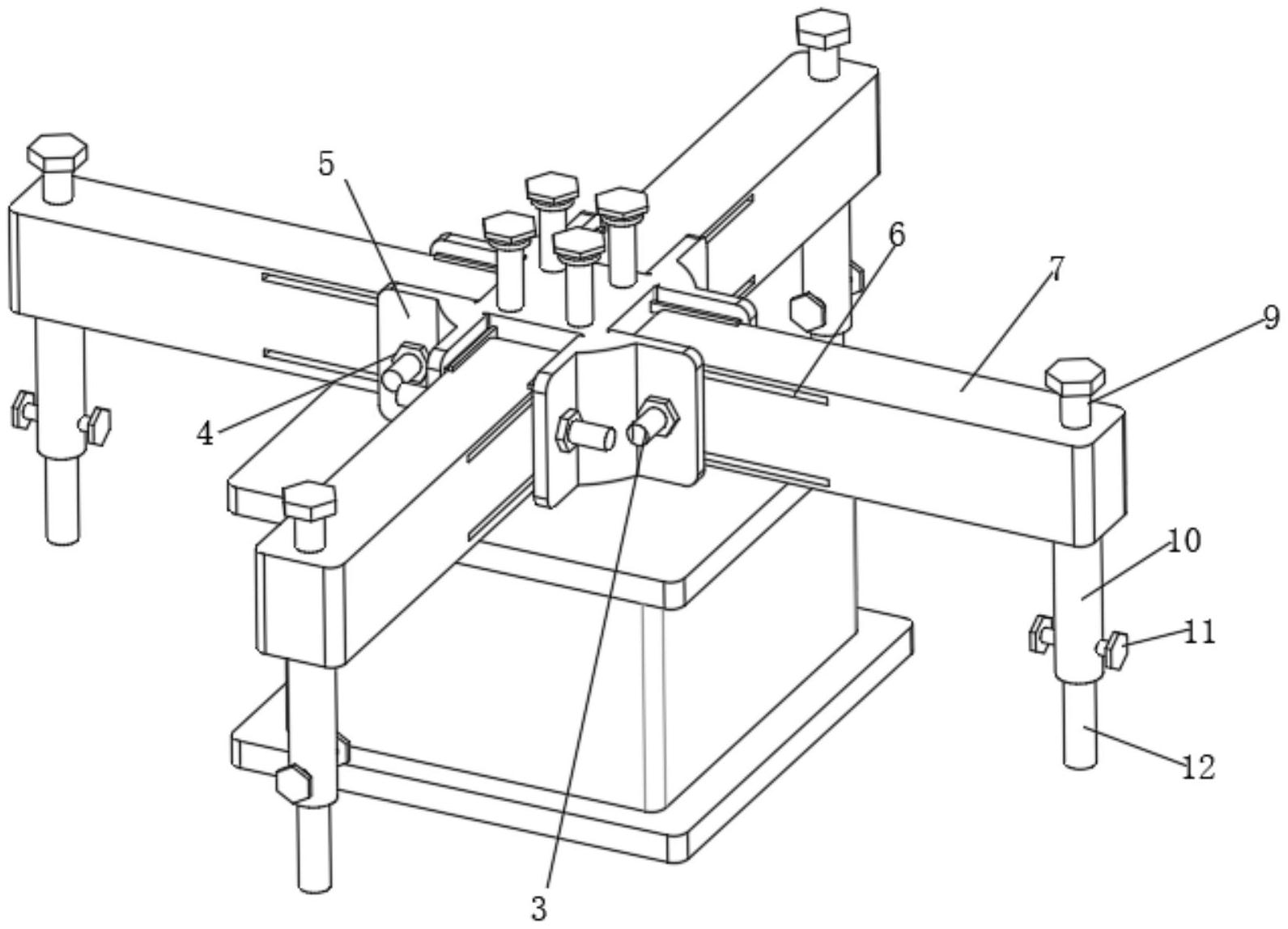 5
6
7
9
4
10
11
12
3