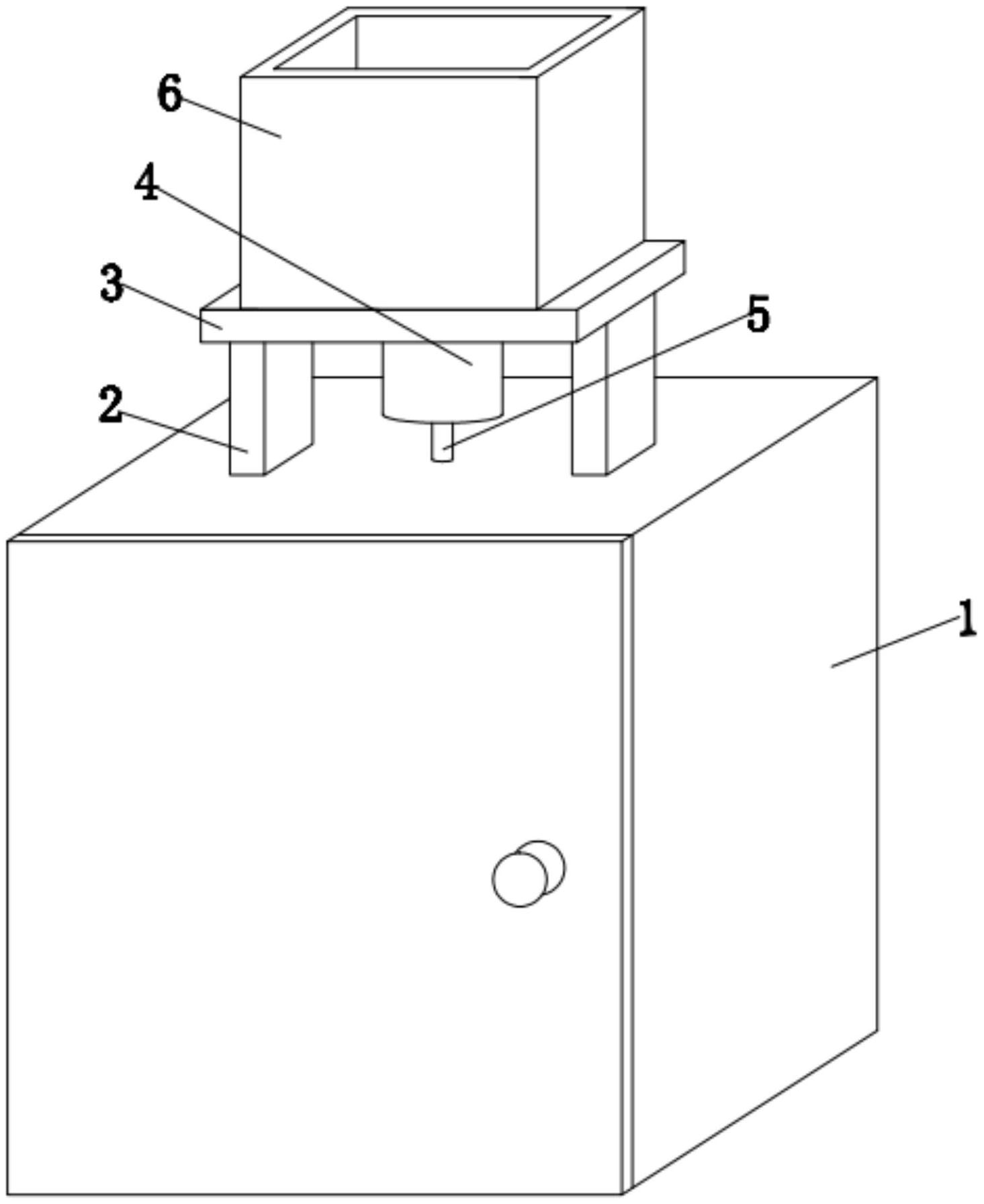 6
4
3
5
2
1