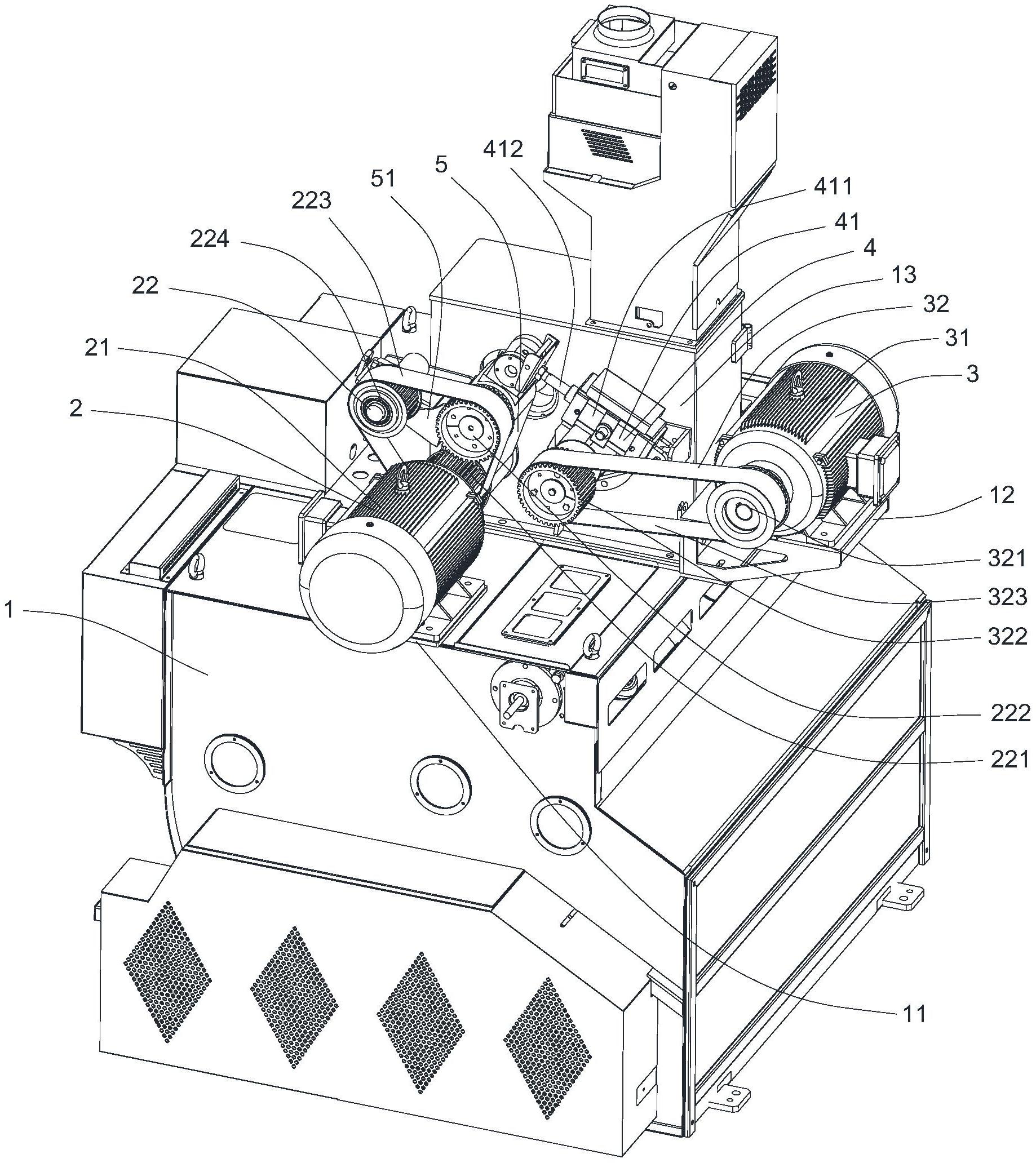 412
5
51
223
224
22
21
2
1
411
41
4
13
32
31
3
12
321
323
322
222
221
11