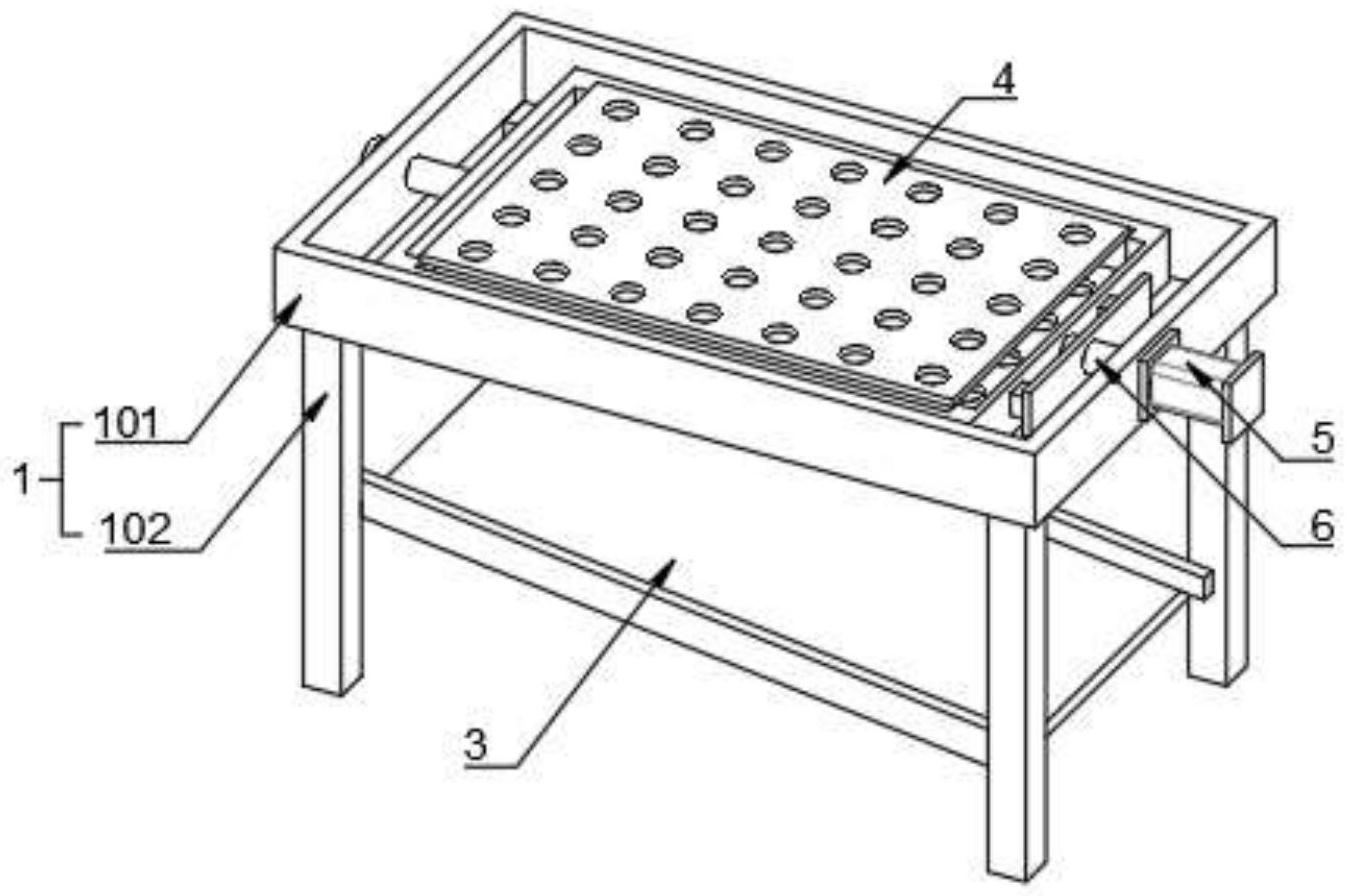 4
101
1
102
5
6
3