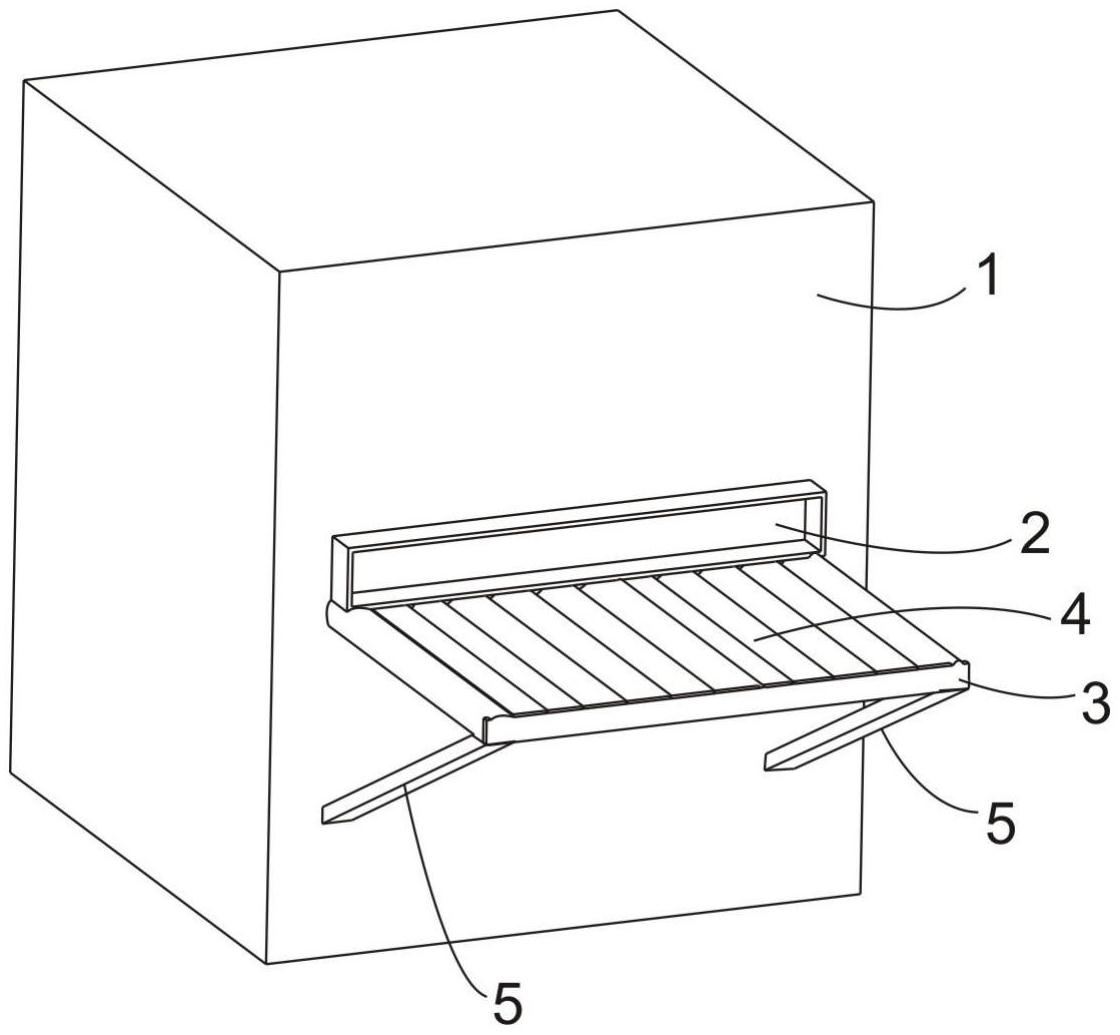 1
2
4
3
5
5