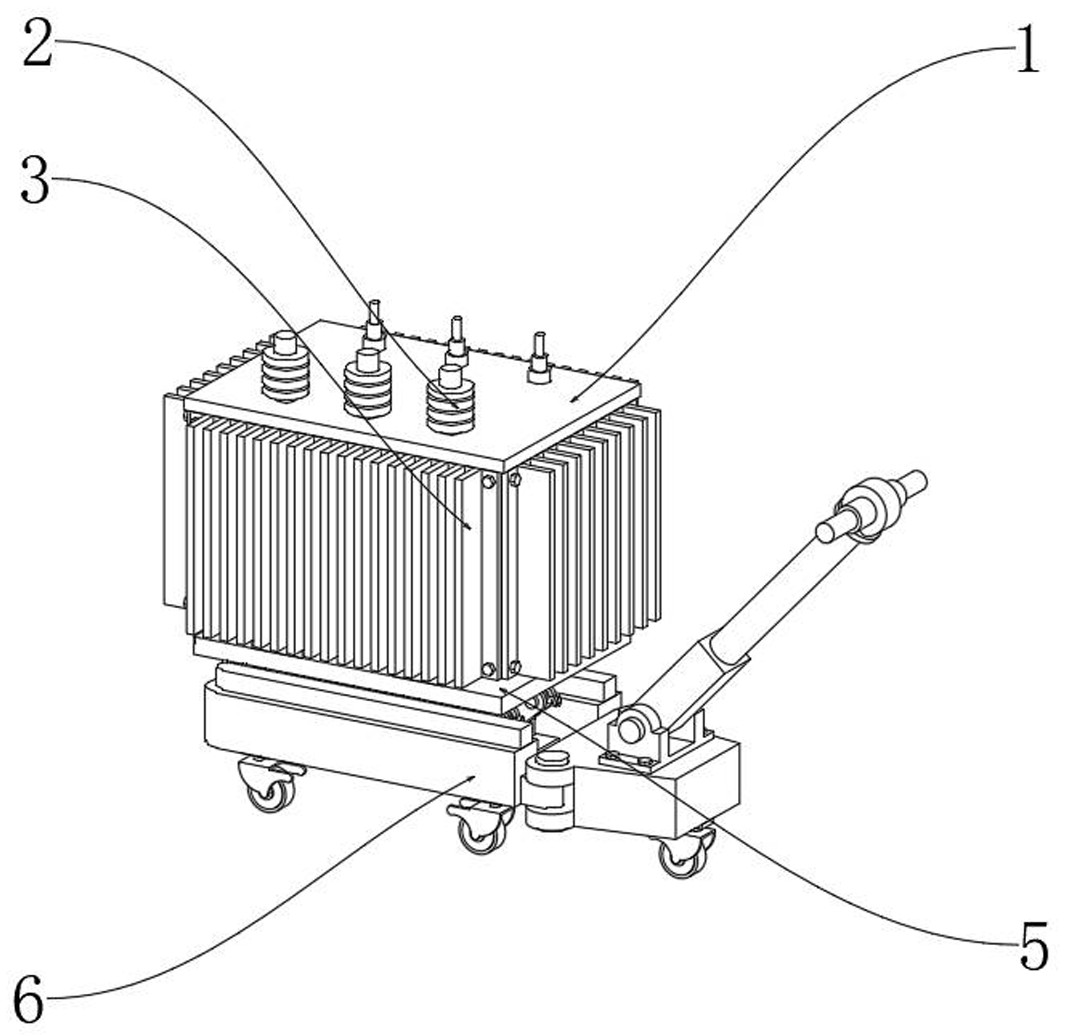 2
1
3
5
6