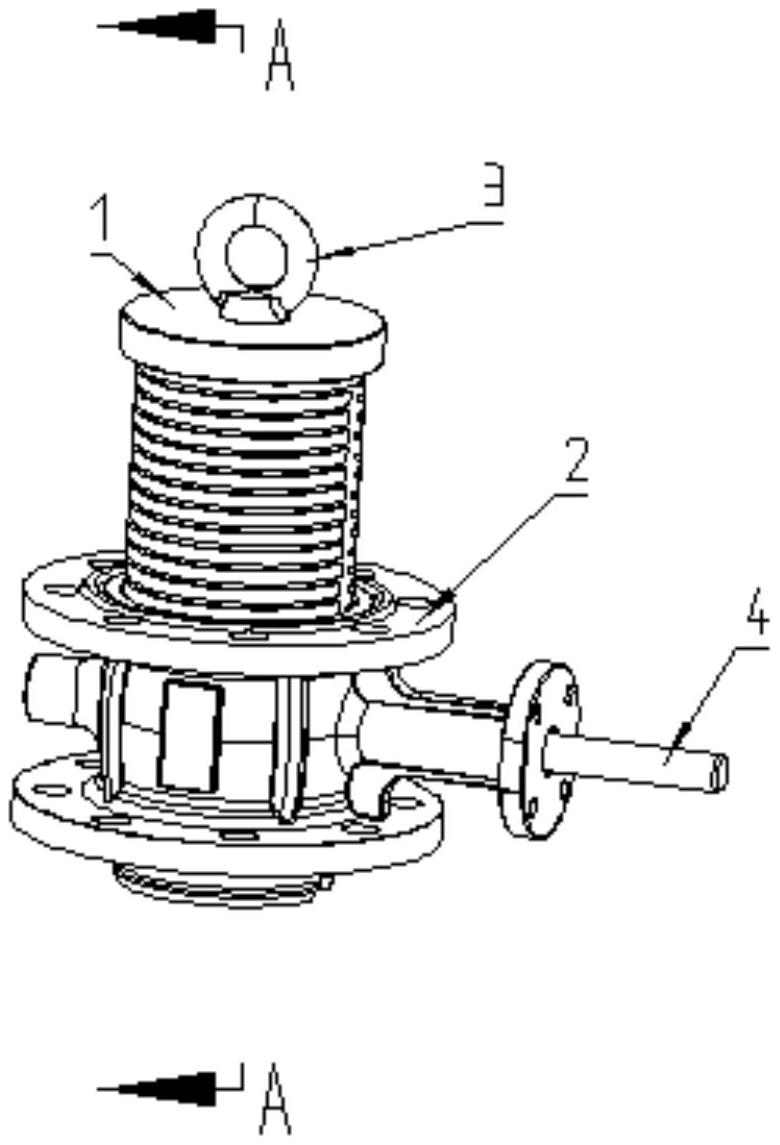 A

1

3

2

4

A