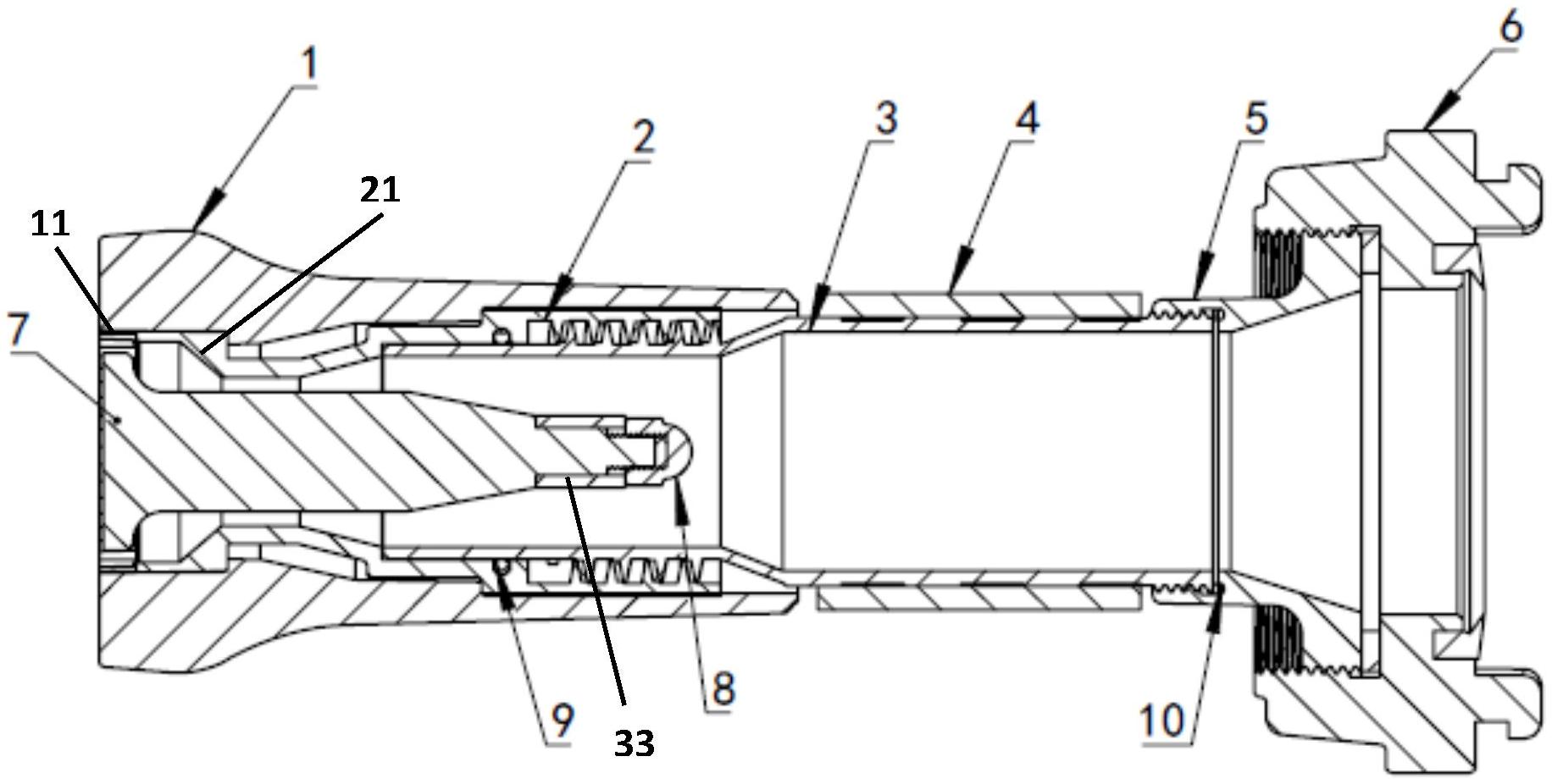 1
11
21
2
3
4
5
6
7
9
33
8
10