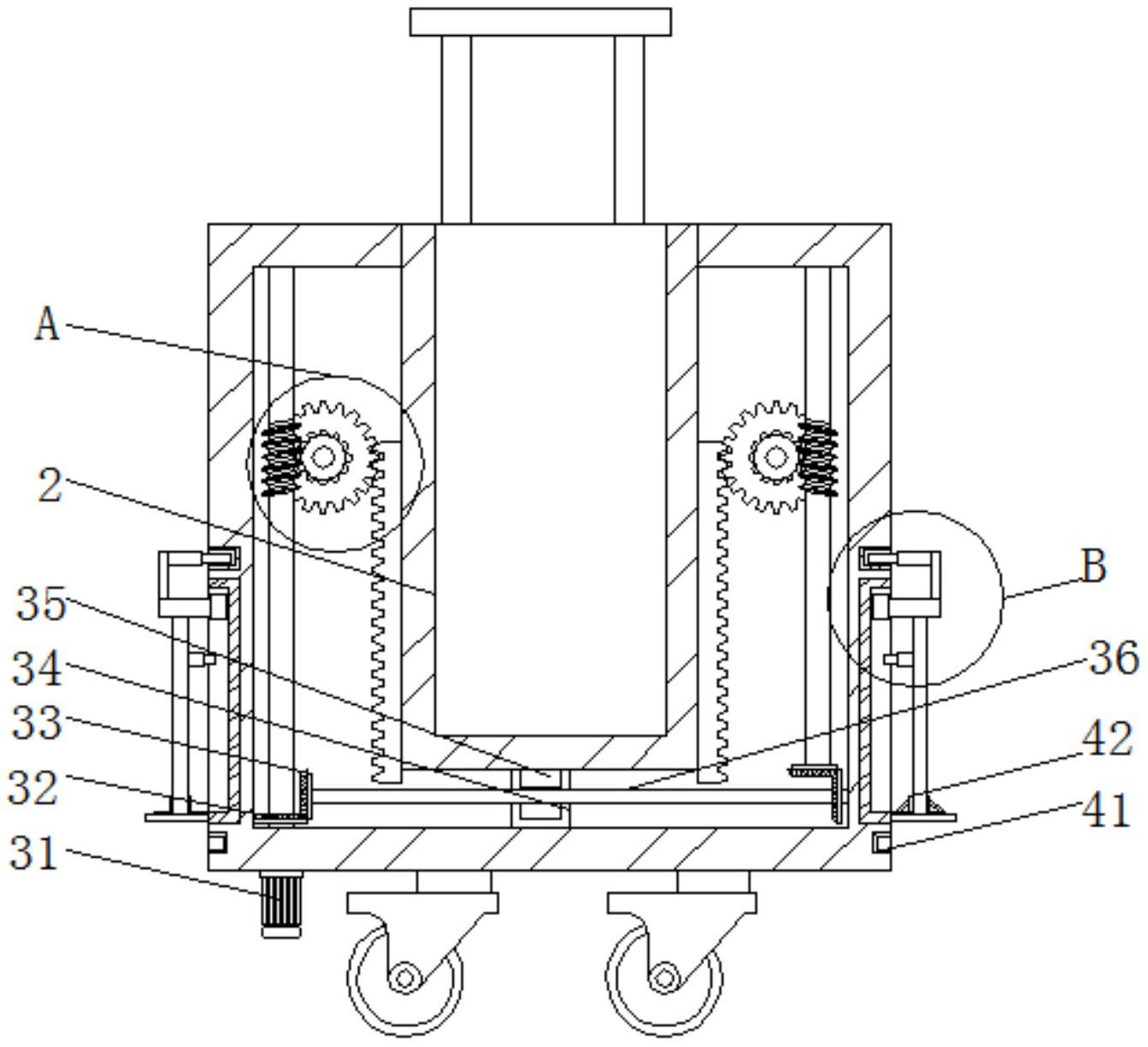 A
2
35
34
33
32
31
B
36
42
41