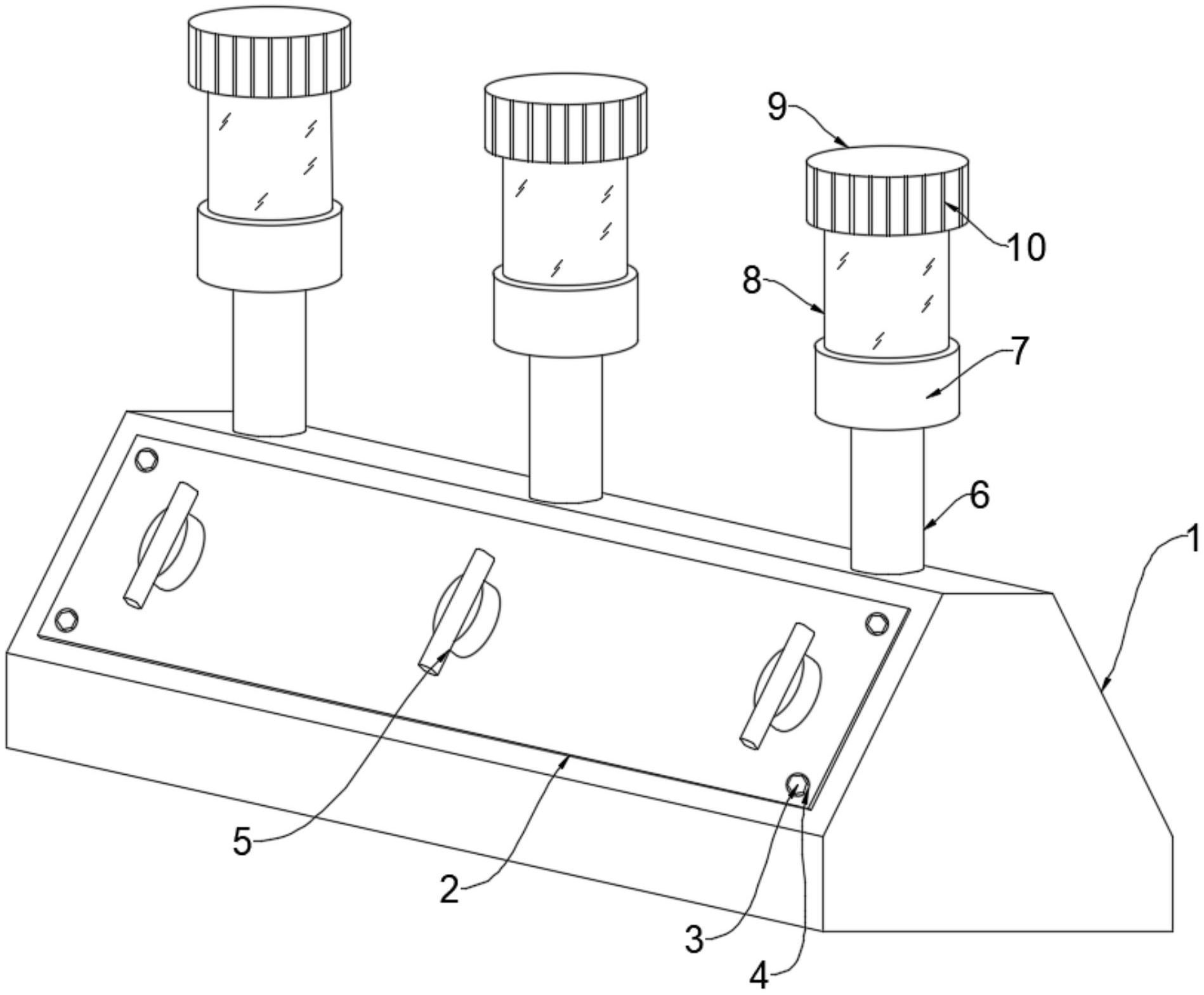 9
10
8
7
6
1
5
2
3
4