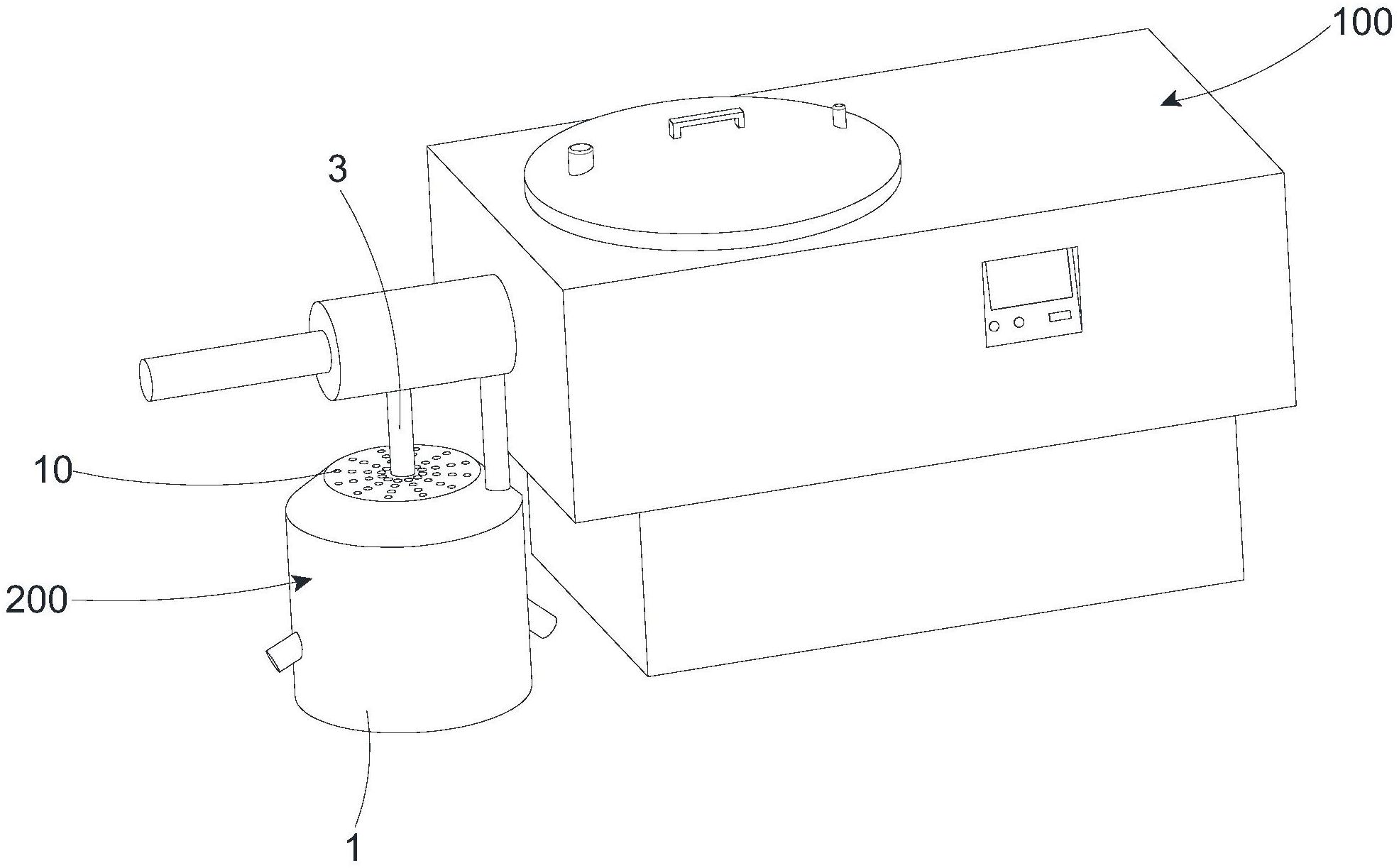 100

3

10

200

1