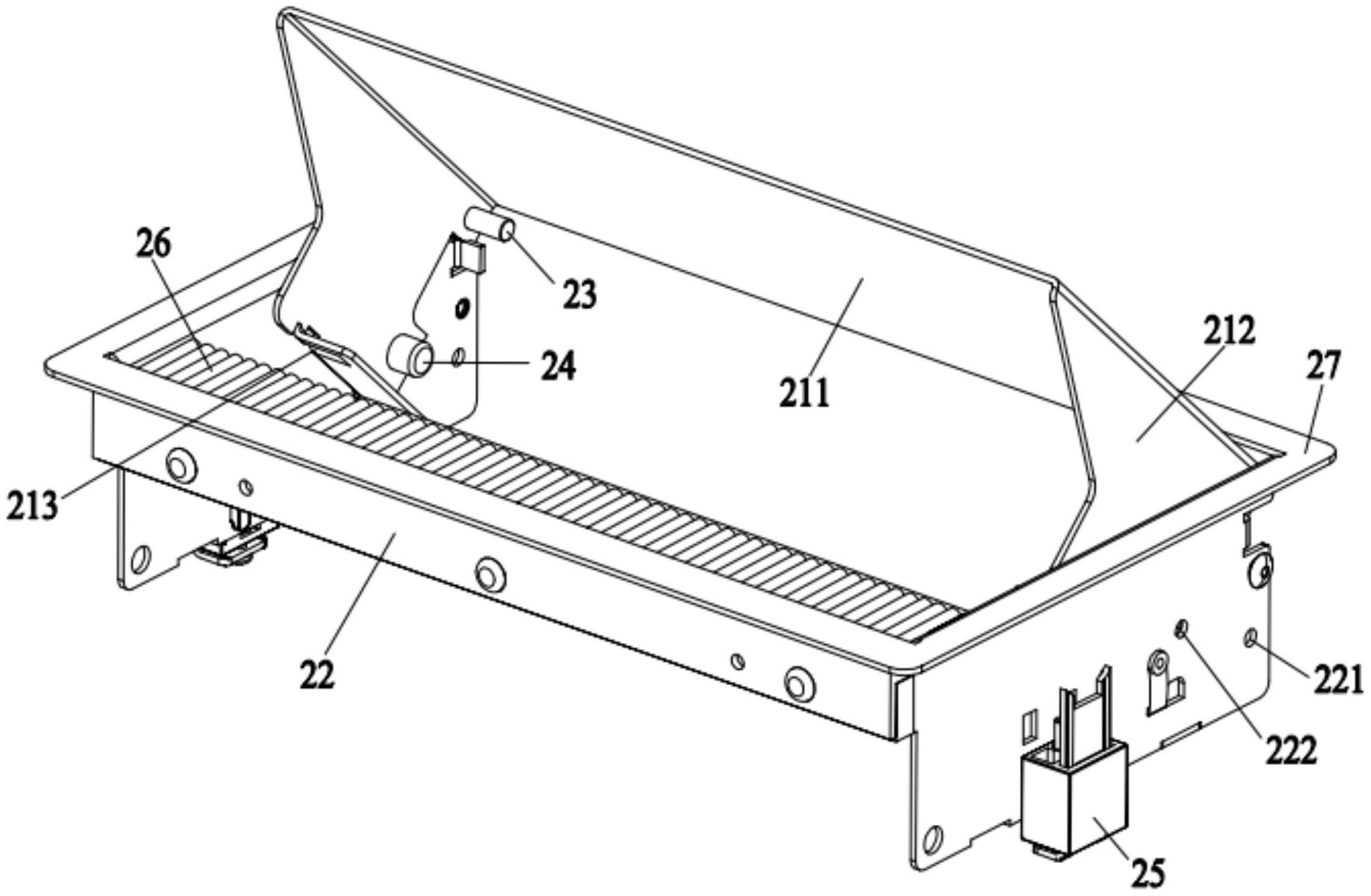 26
23
24
211
212
27
213
22
221
222
25