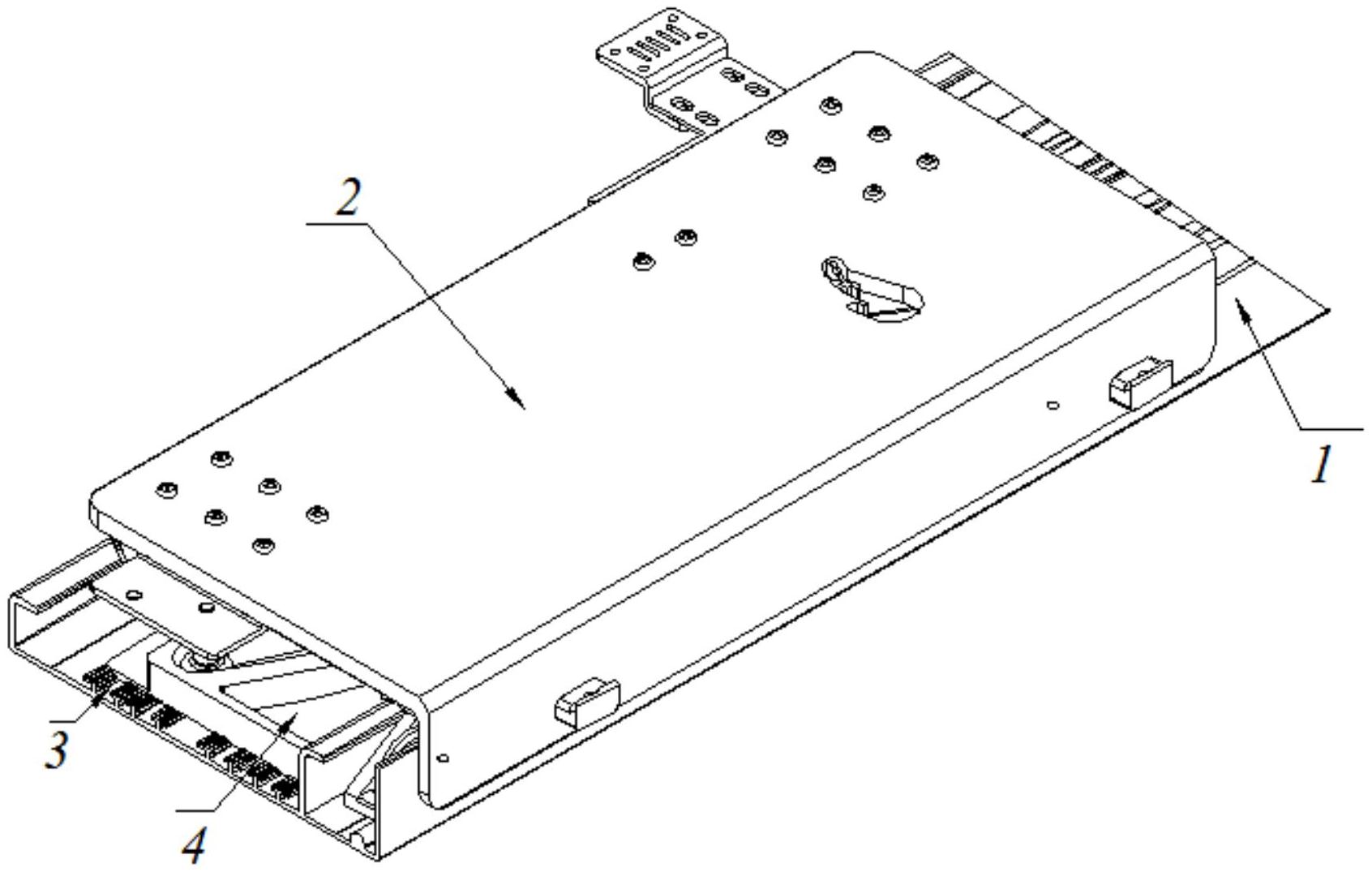 2
1
3
4