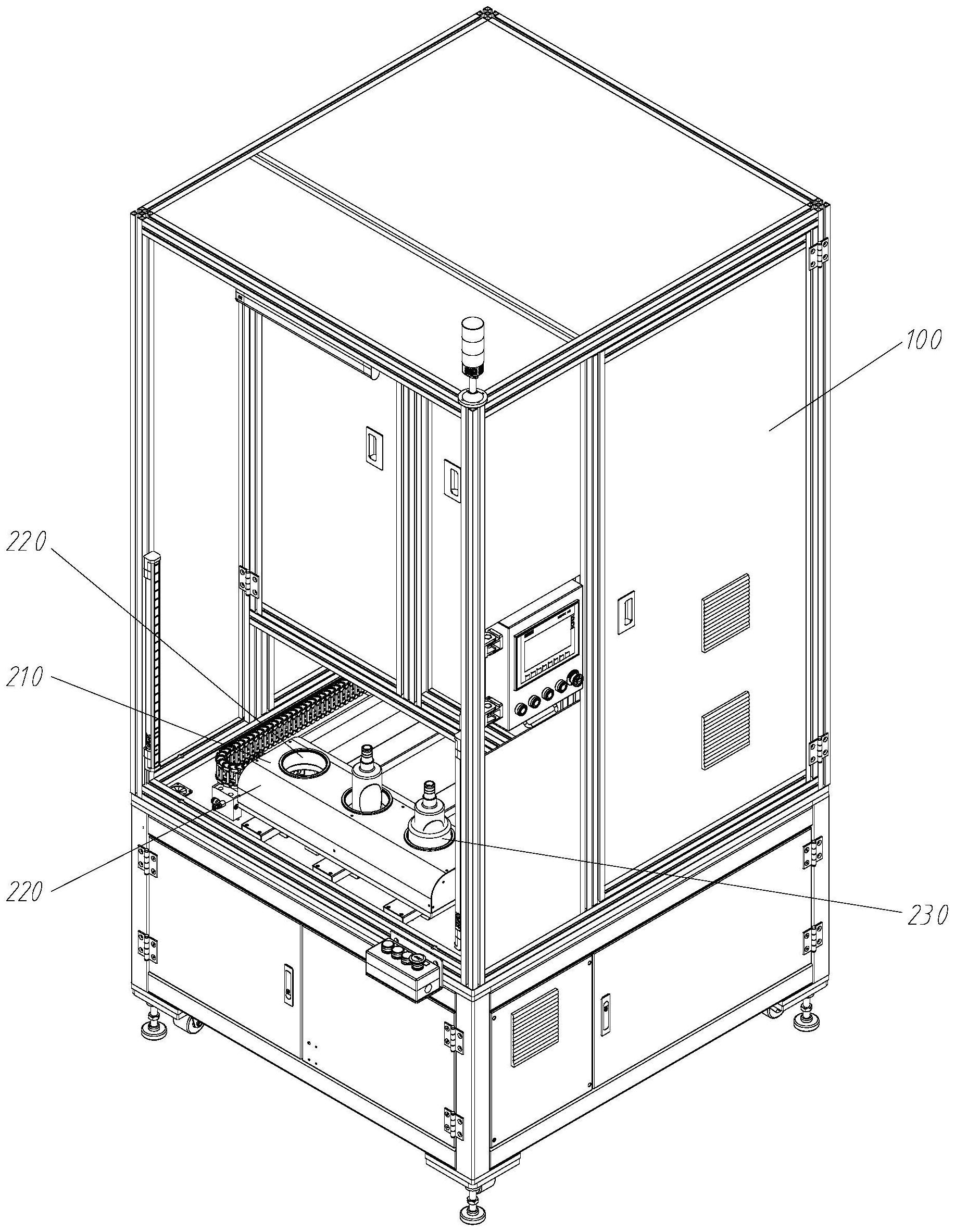 100

220

210

220

230