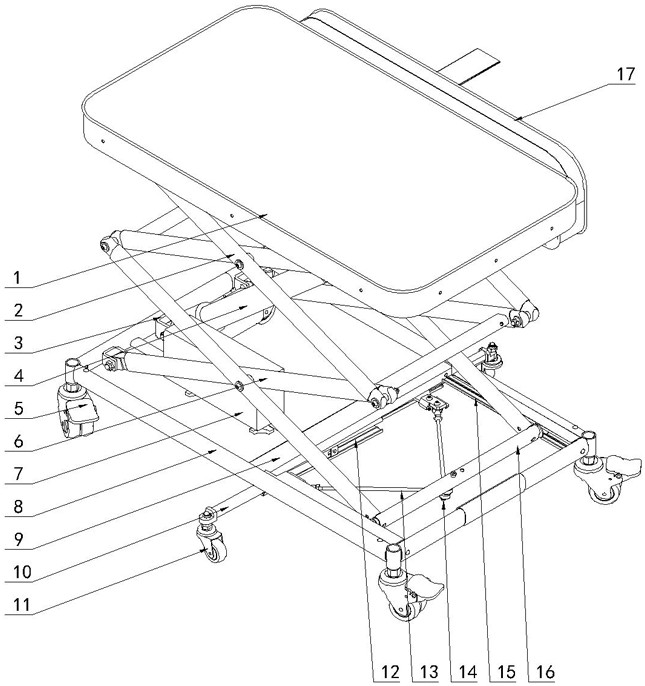 17
1
2
3
4
5
6
7
8
9
10
11
12
13
14
15
16