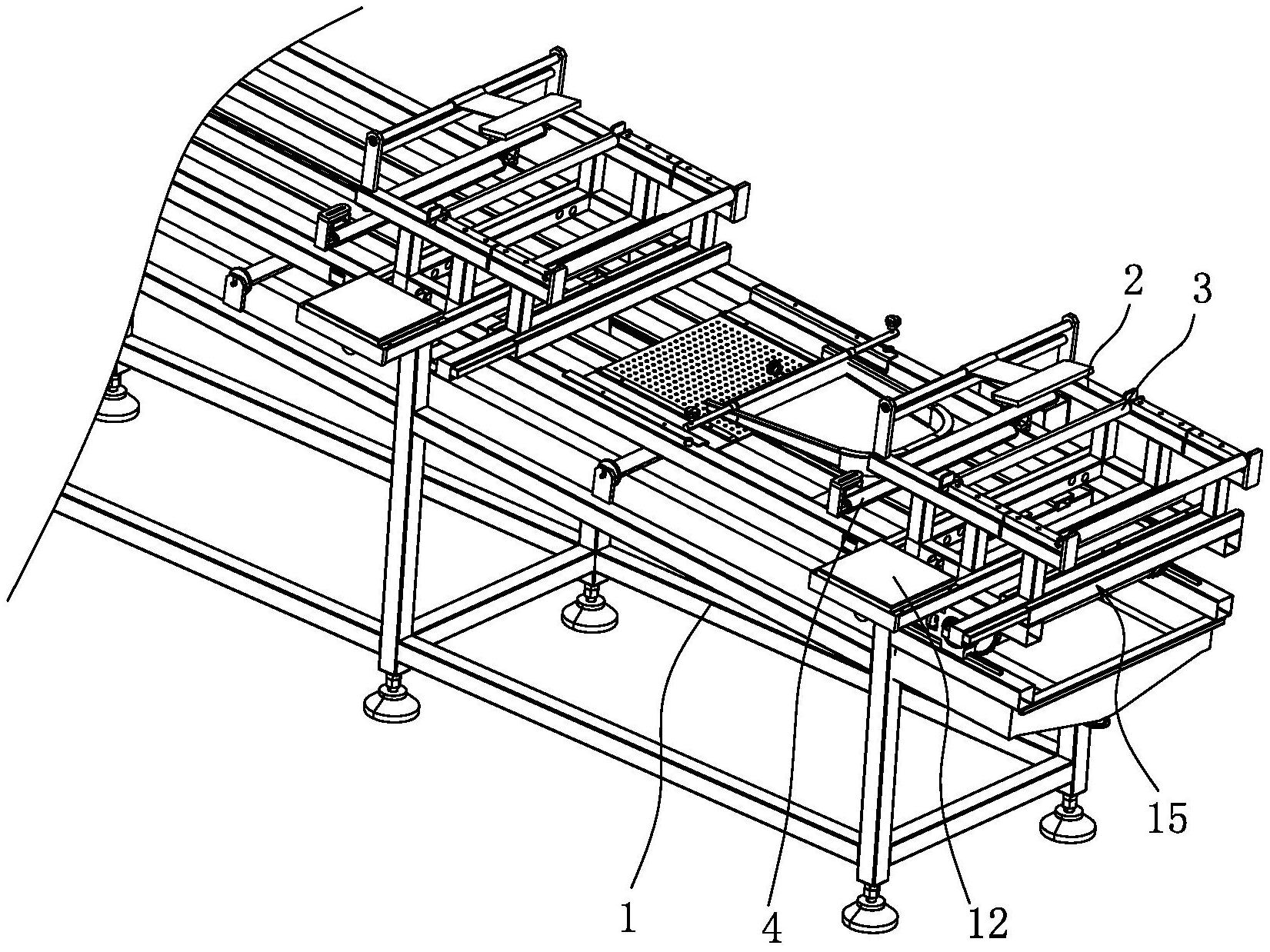 2
3
15
1
4
12