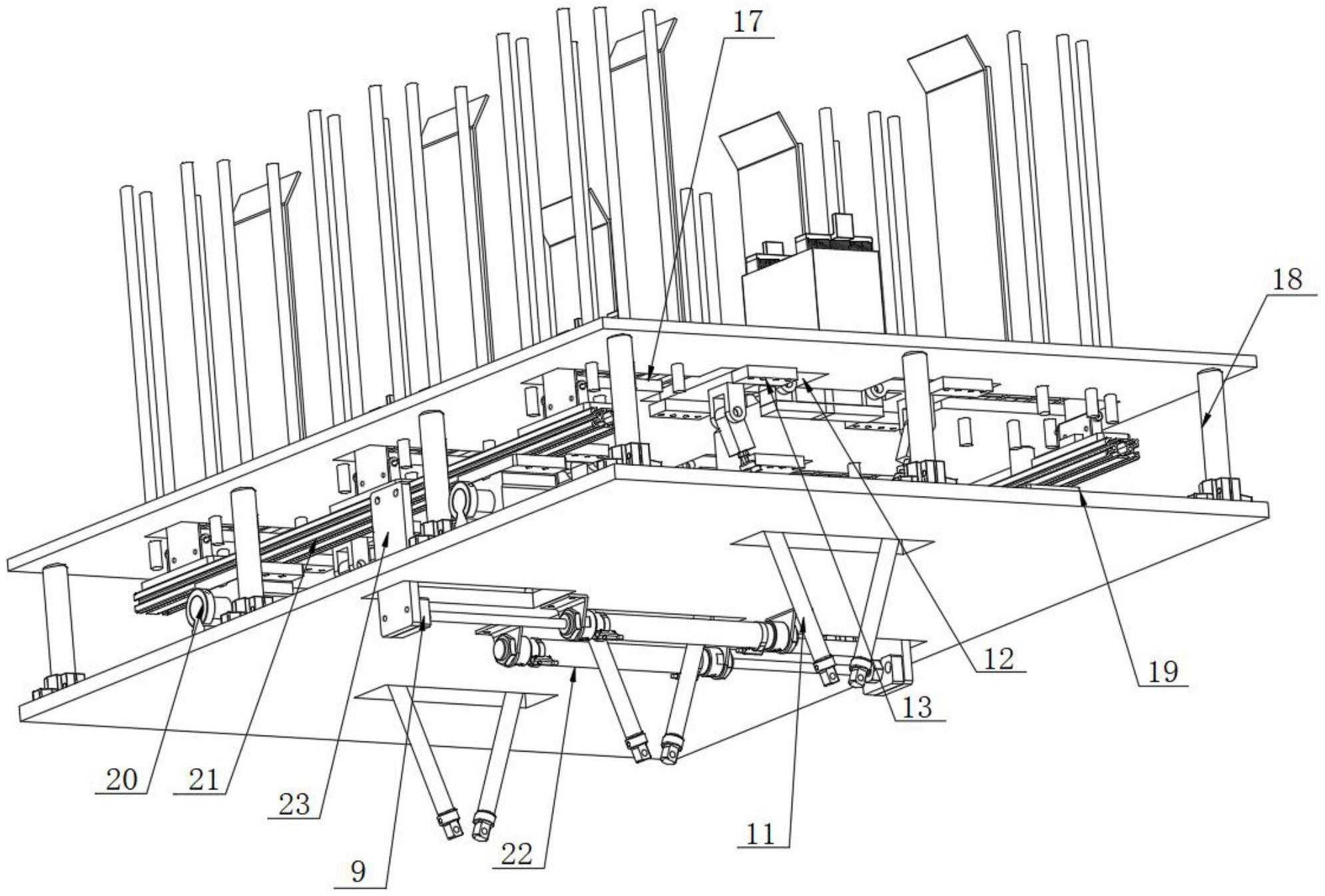 17
18
12
19
13
20
21
23
11
22
9