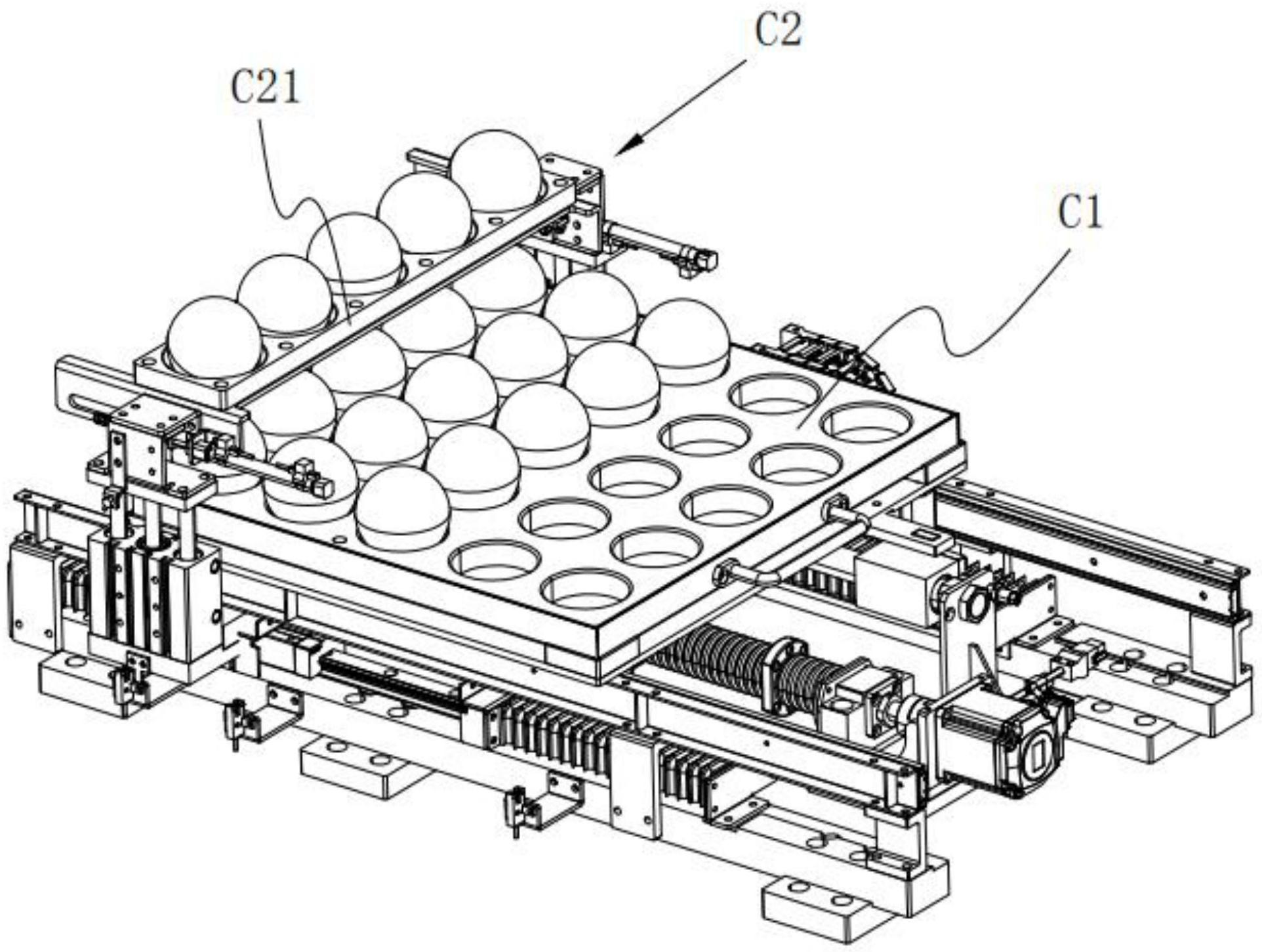 C2
C21
C1