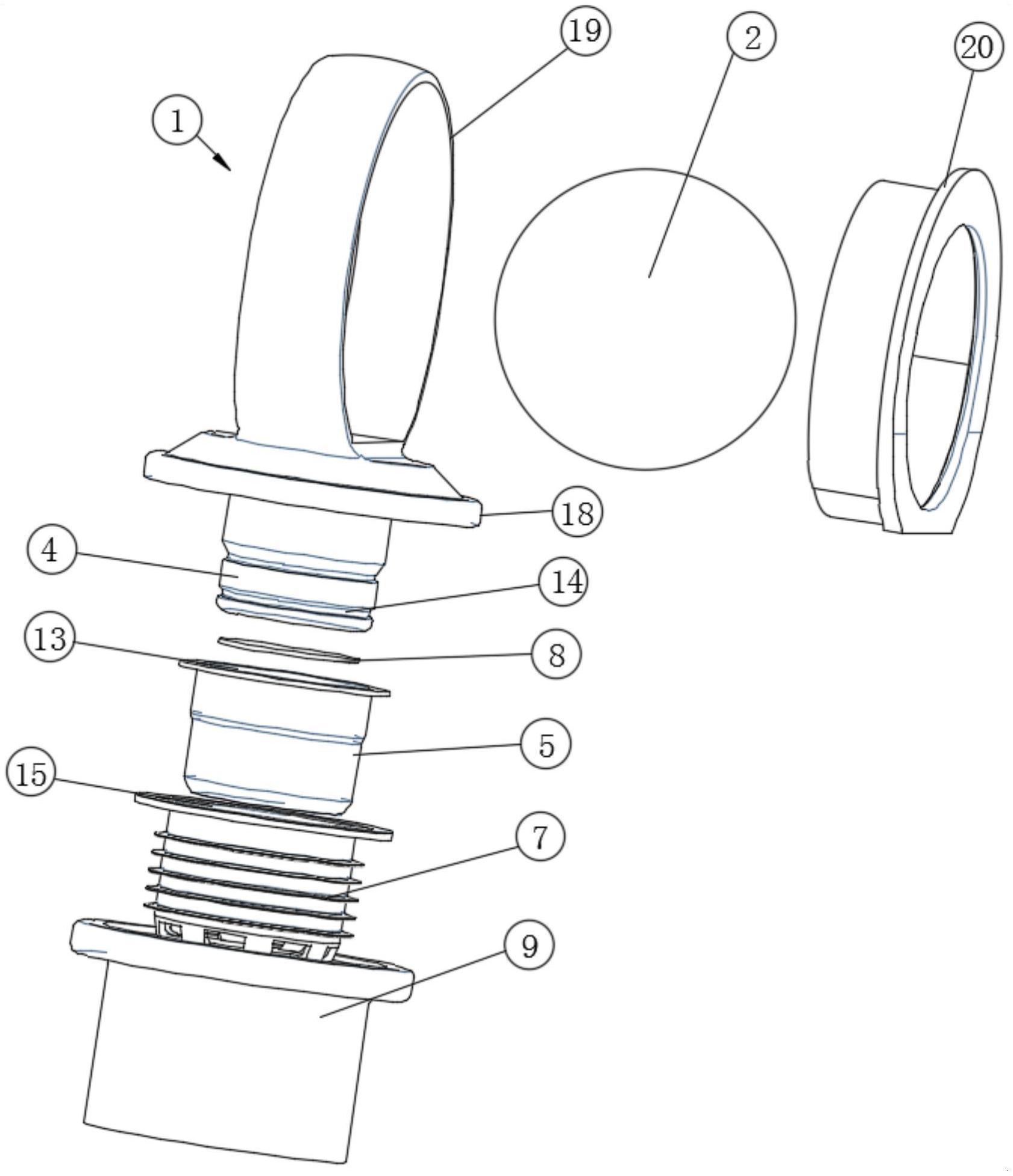 19
2
20
1
18
4
14
13
8
5
15
7
9