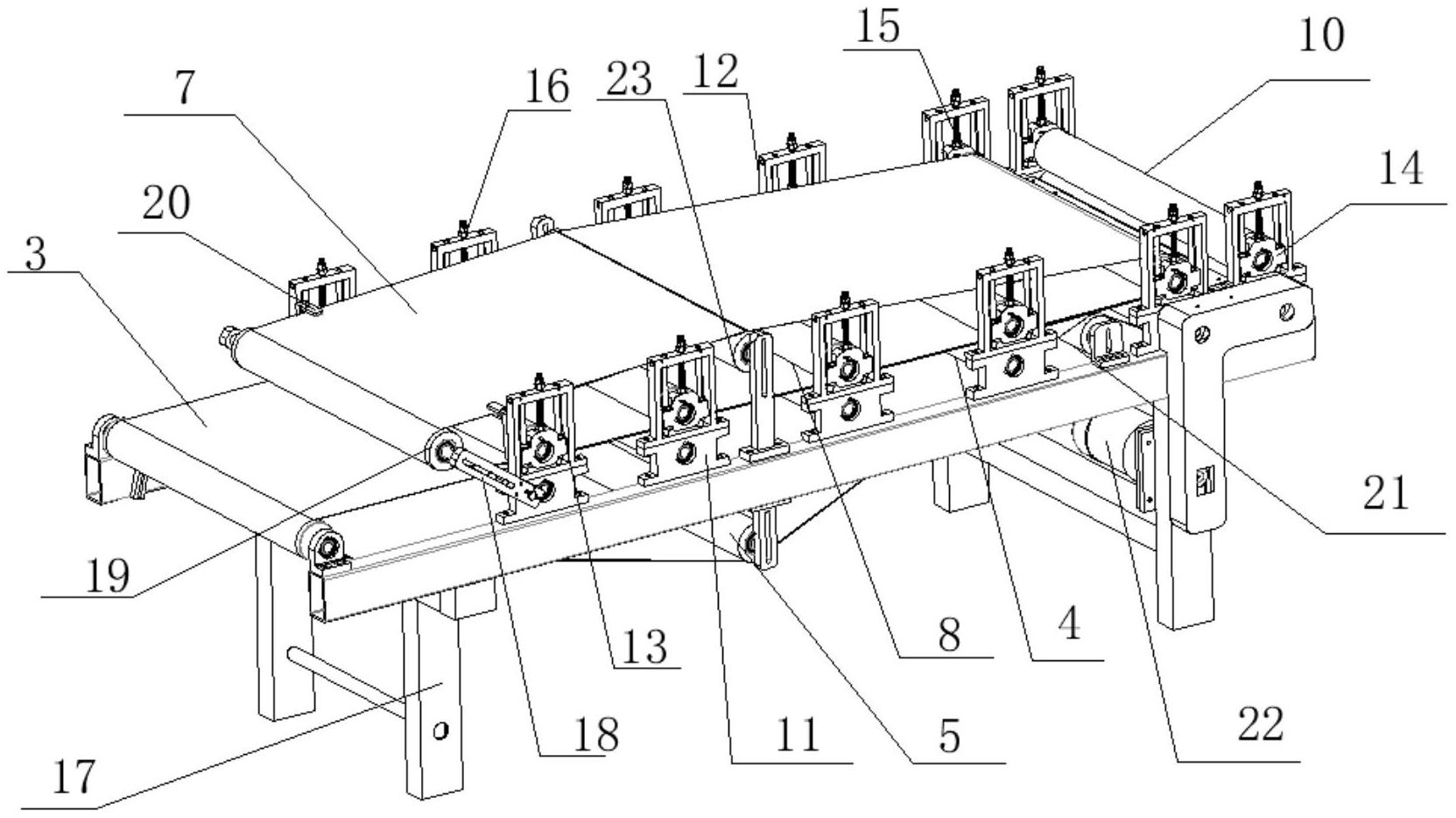 15
10
7
16
23
12
14
20
3
21
19
13
8
4
22
18
11
5
17