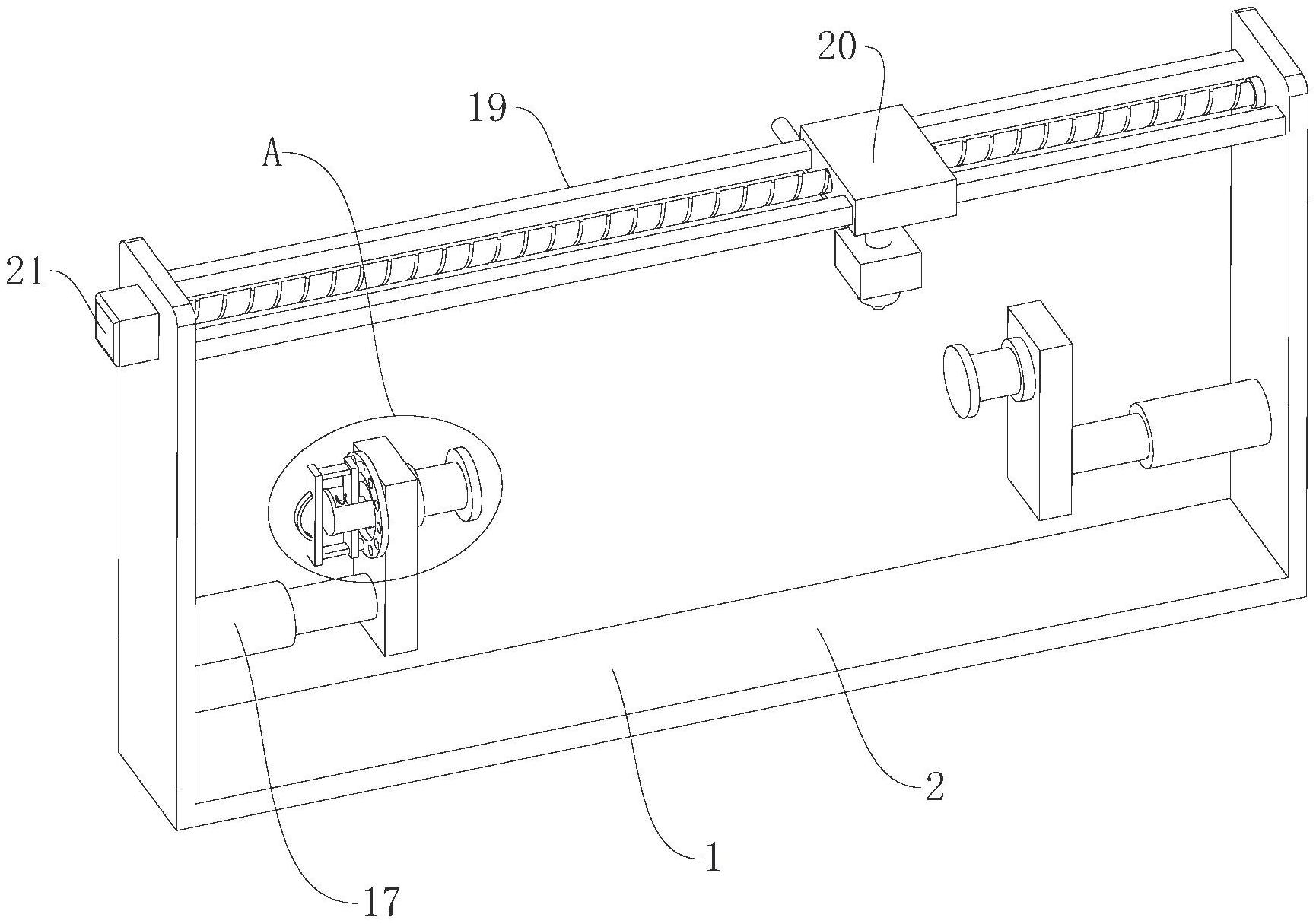 20
19
A
21
2
1
17