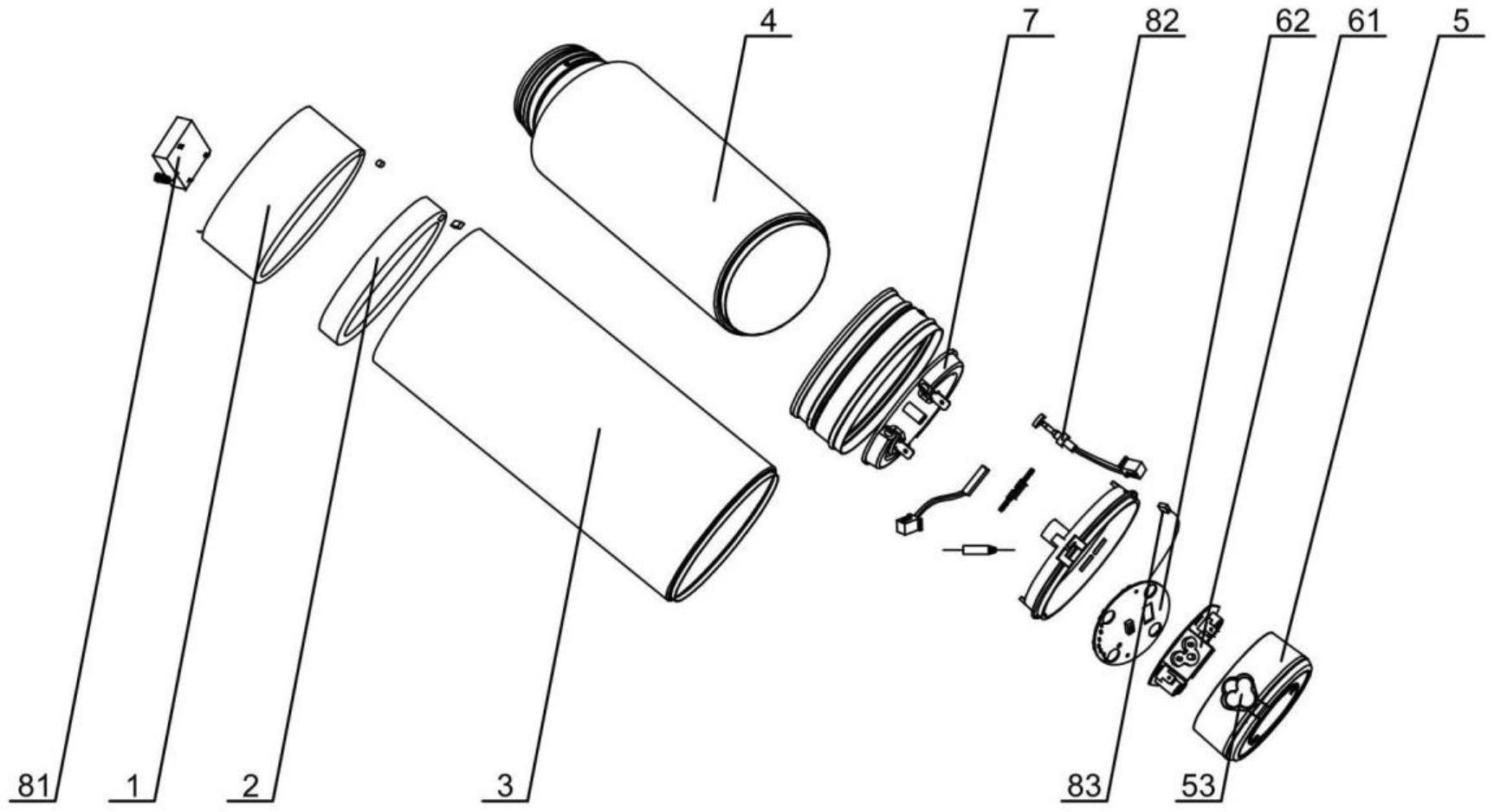 4
7
82
62
61
5
81
1
2
3
83
53