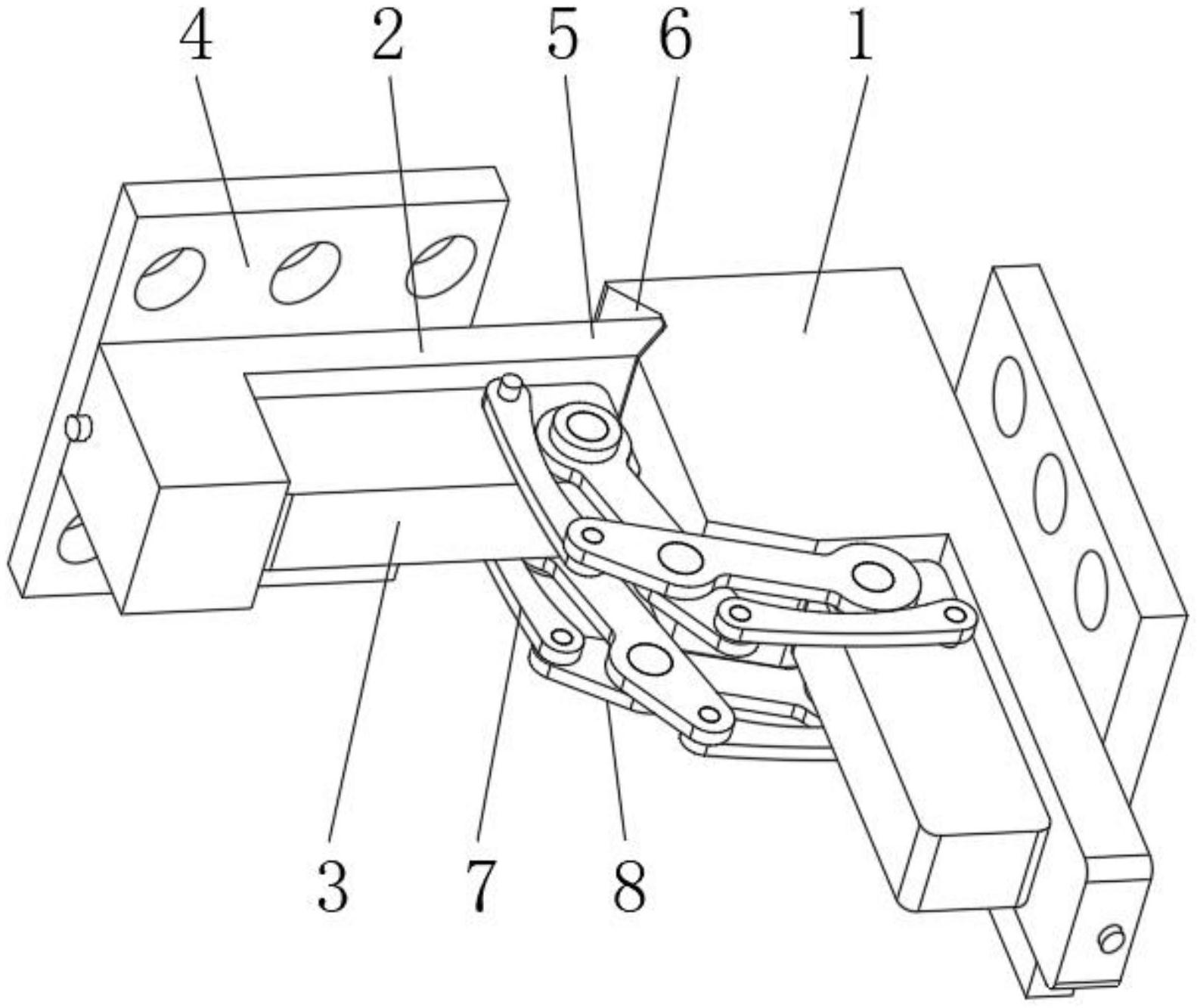 4 2 5 6 1

3 7 8