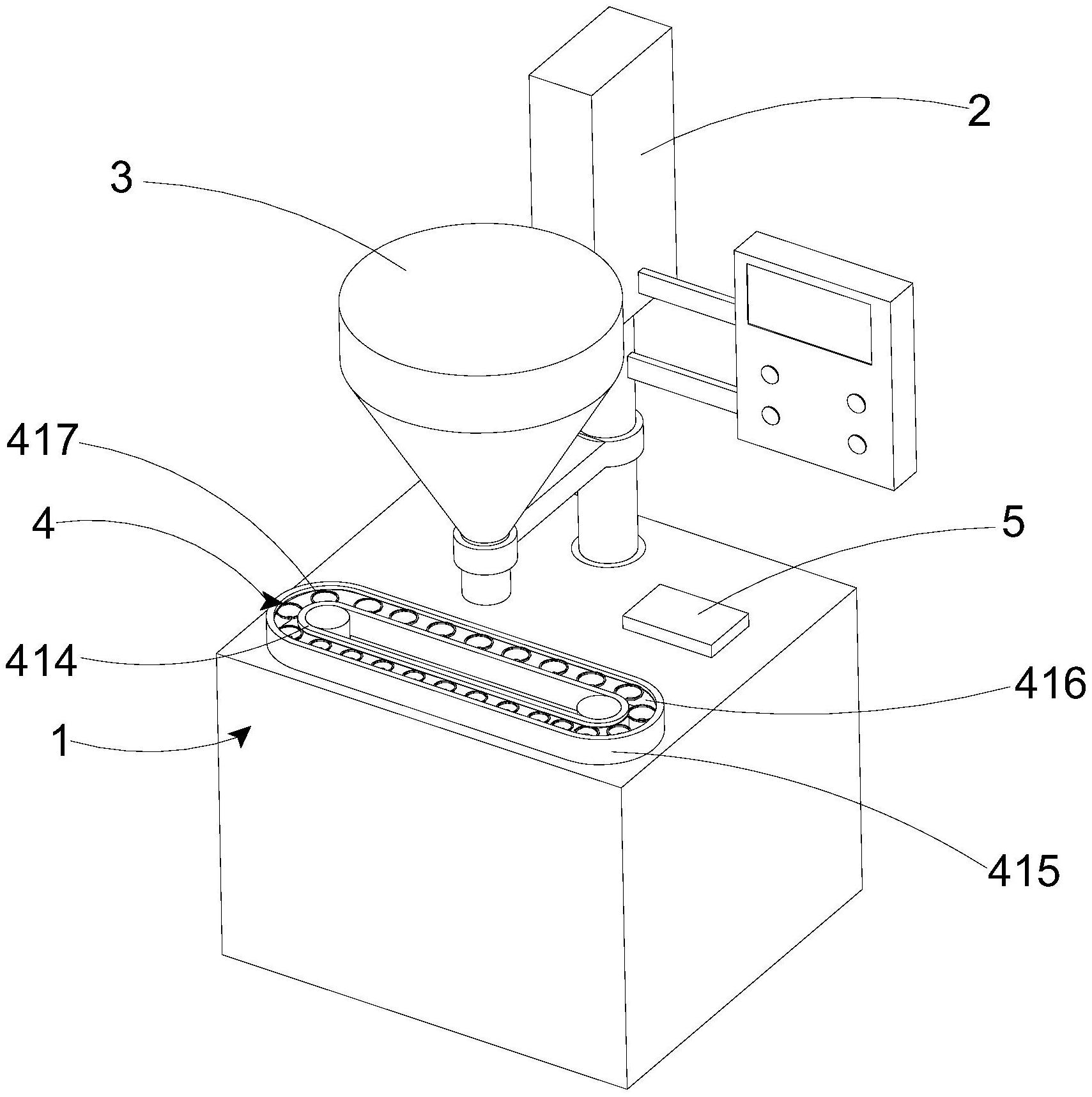 2
3
417
4
5
414
416
1
415