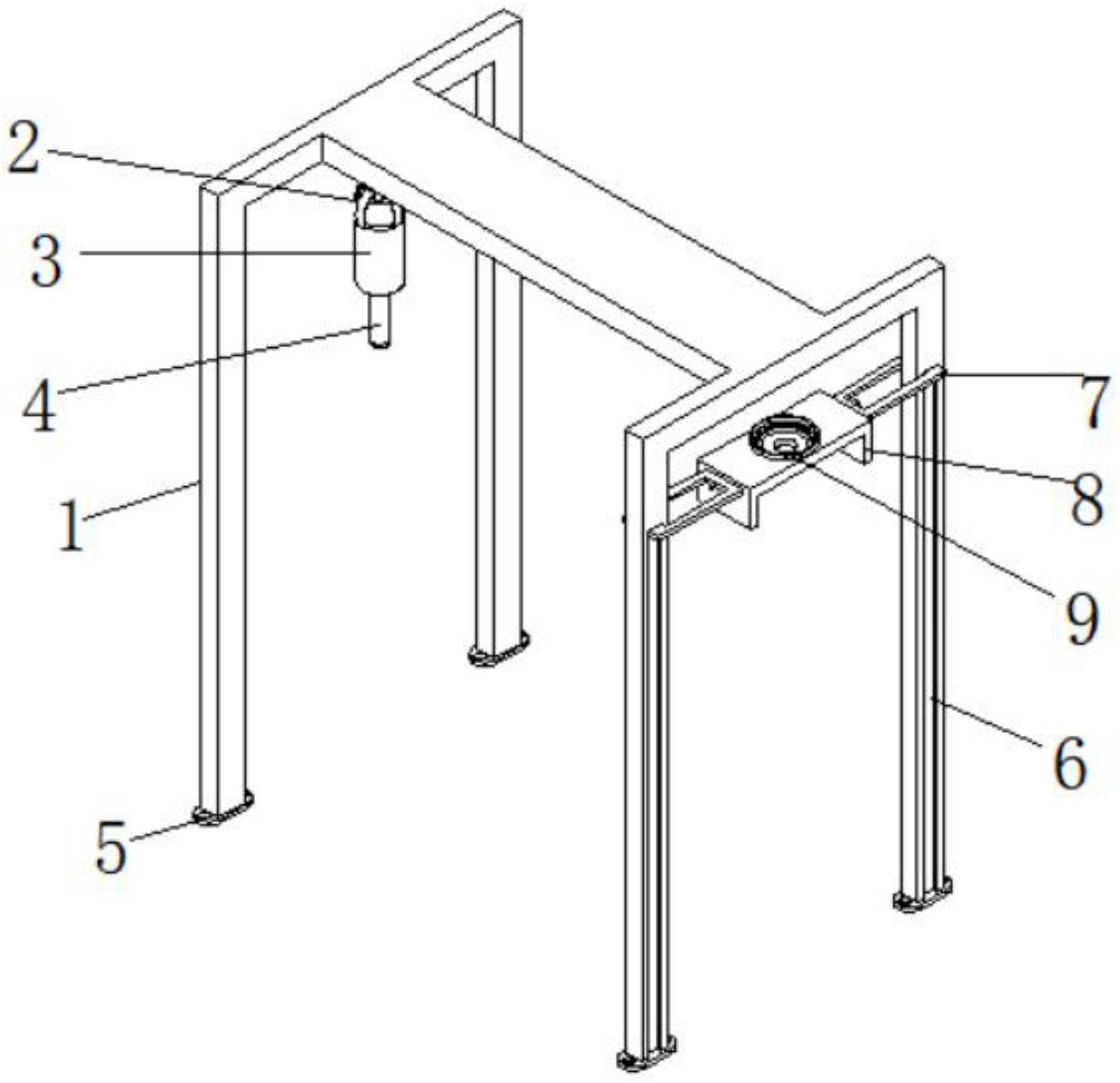 2
3
4
1
5
7
8
9
6