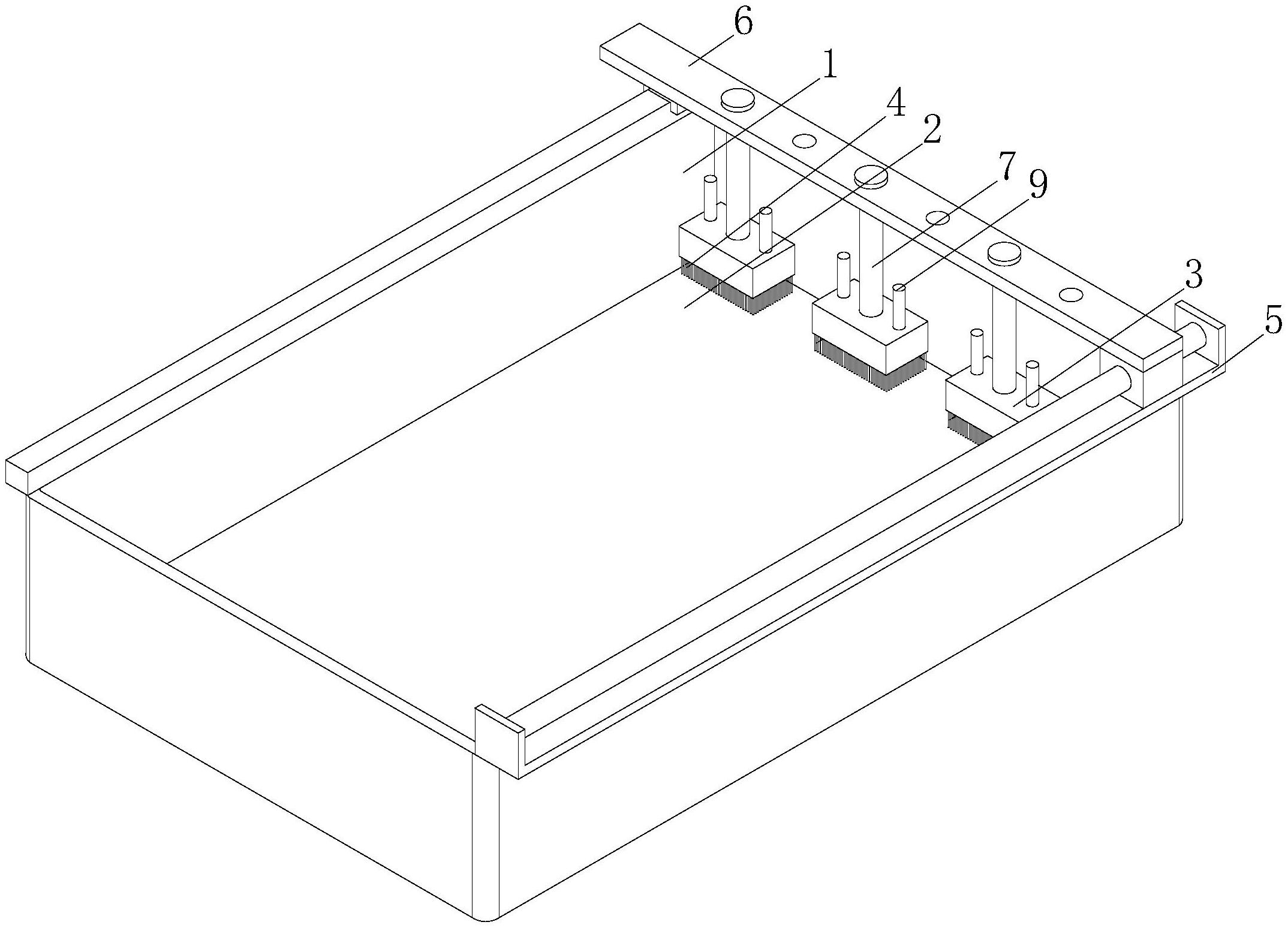 6
1
4
2
7
9
3
5