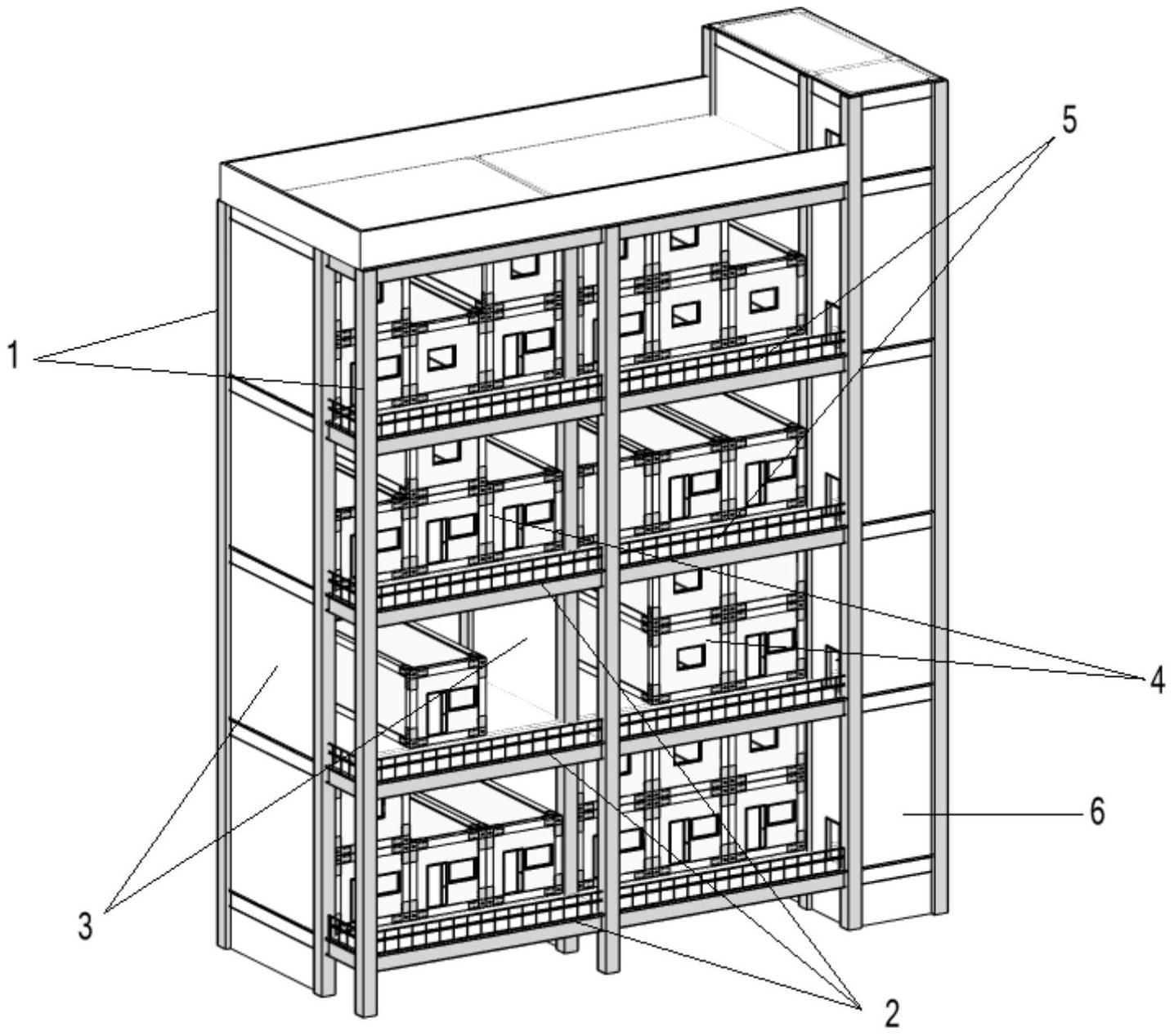 5
1
4
6
3
2