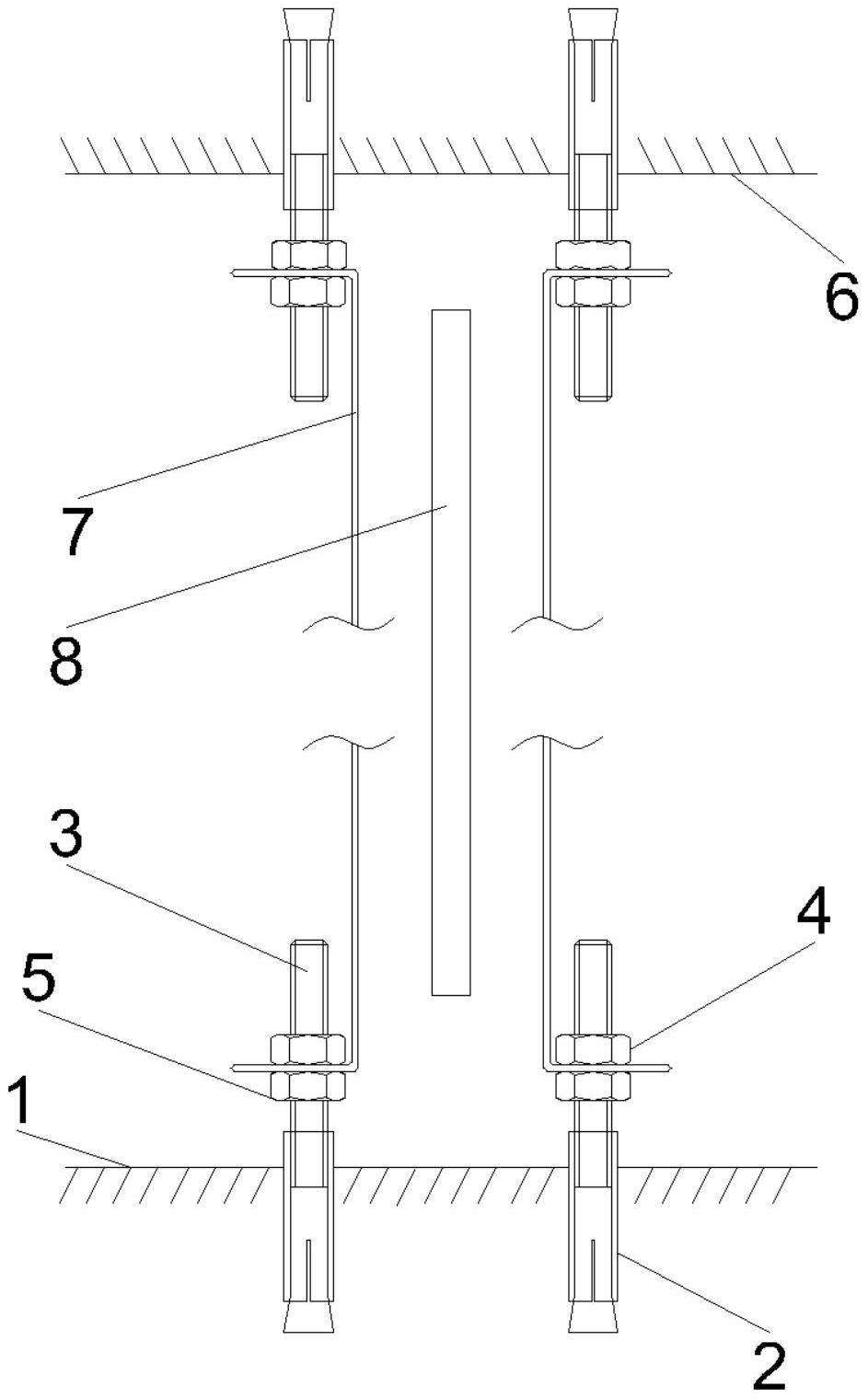 6
7
8
3
4
5
1
2