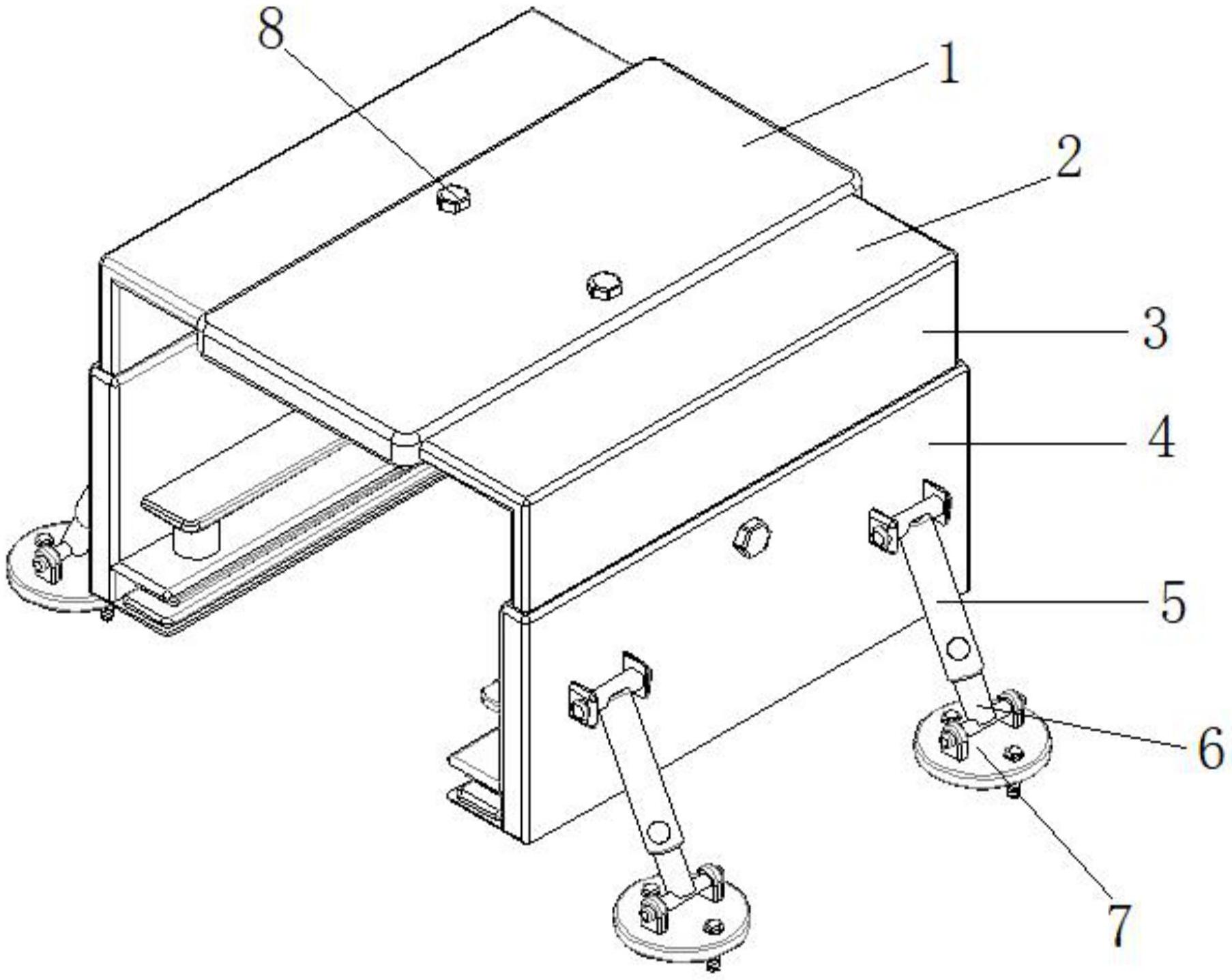 8
1
2
3
4
5
6
7