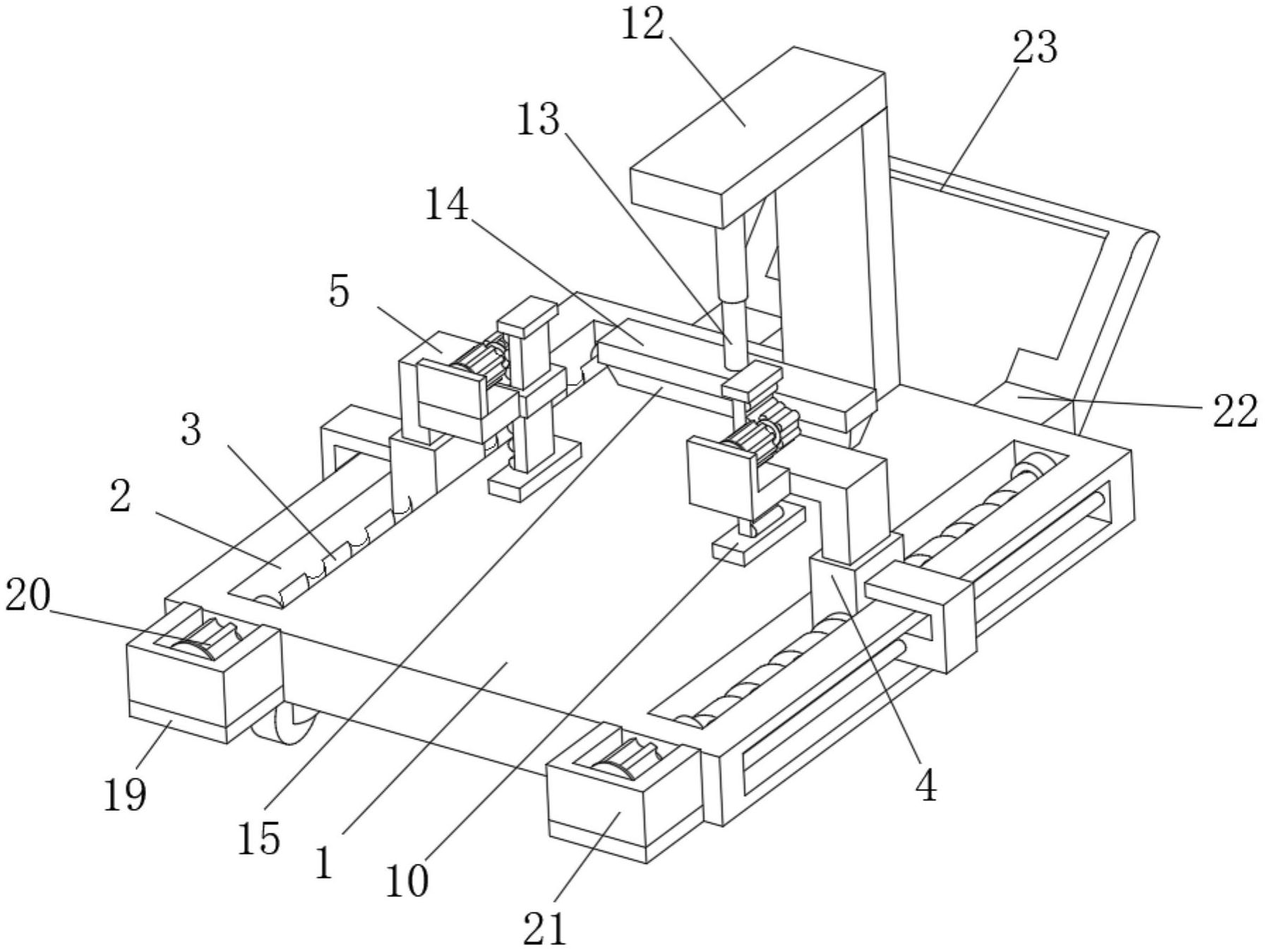 12
23
13
14
5
22
3
2
20
4
19
15
1
10
21