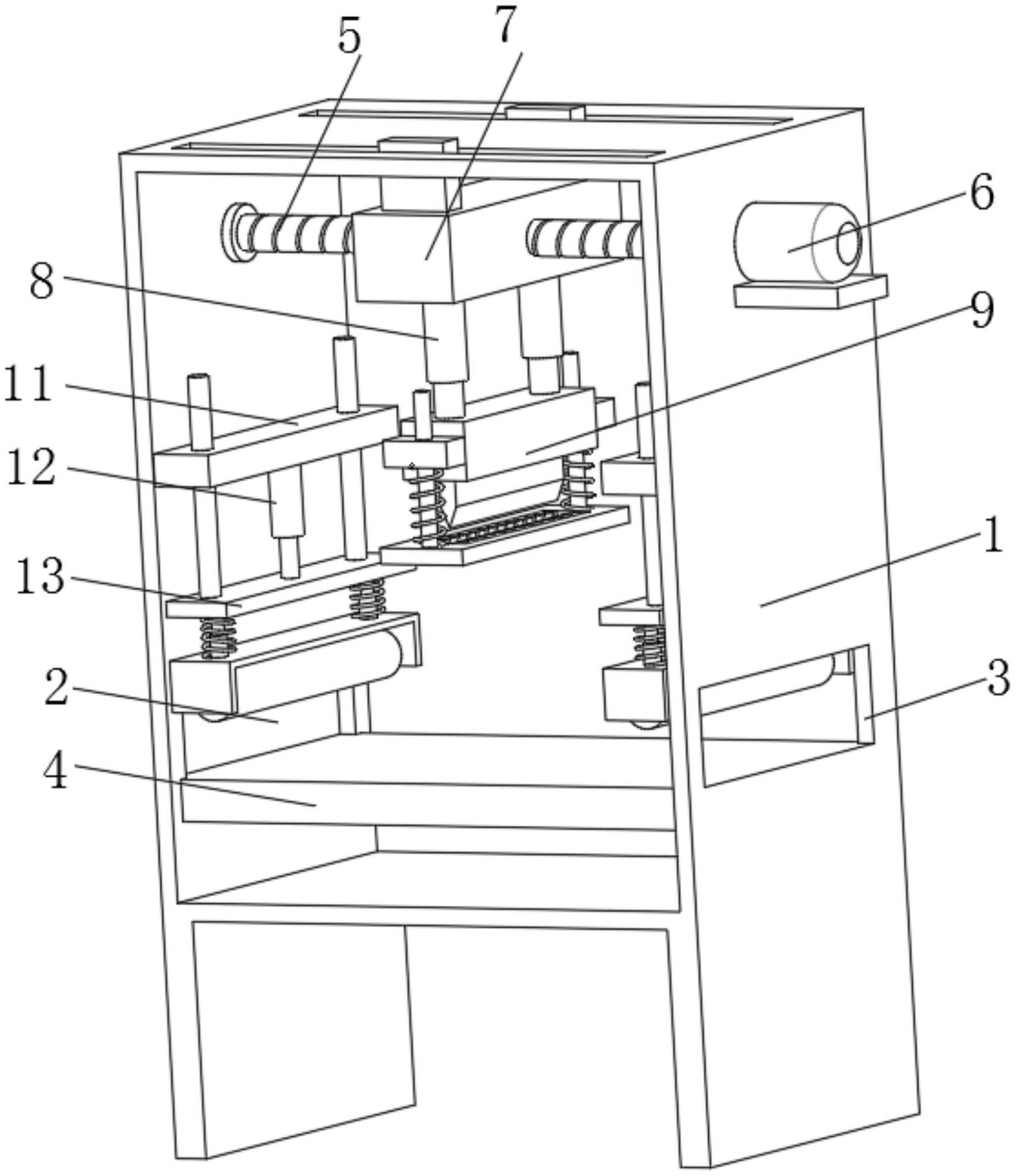 5
7
6
8
9
11
12
1
13
2
3
4