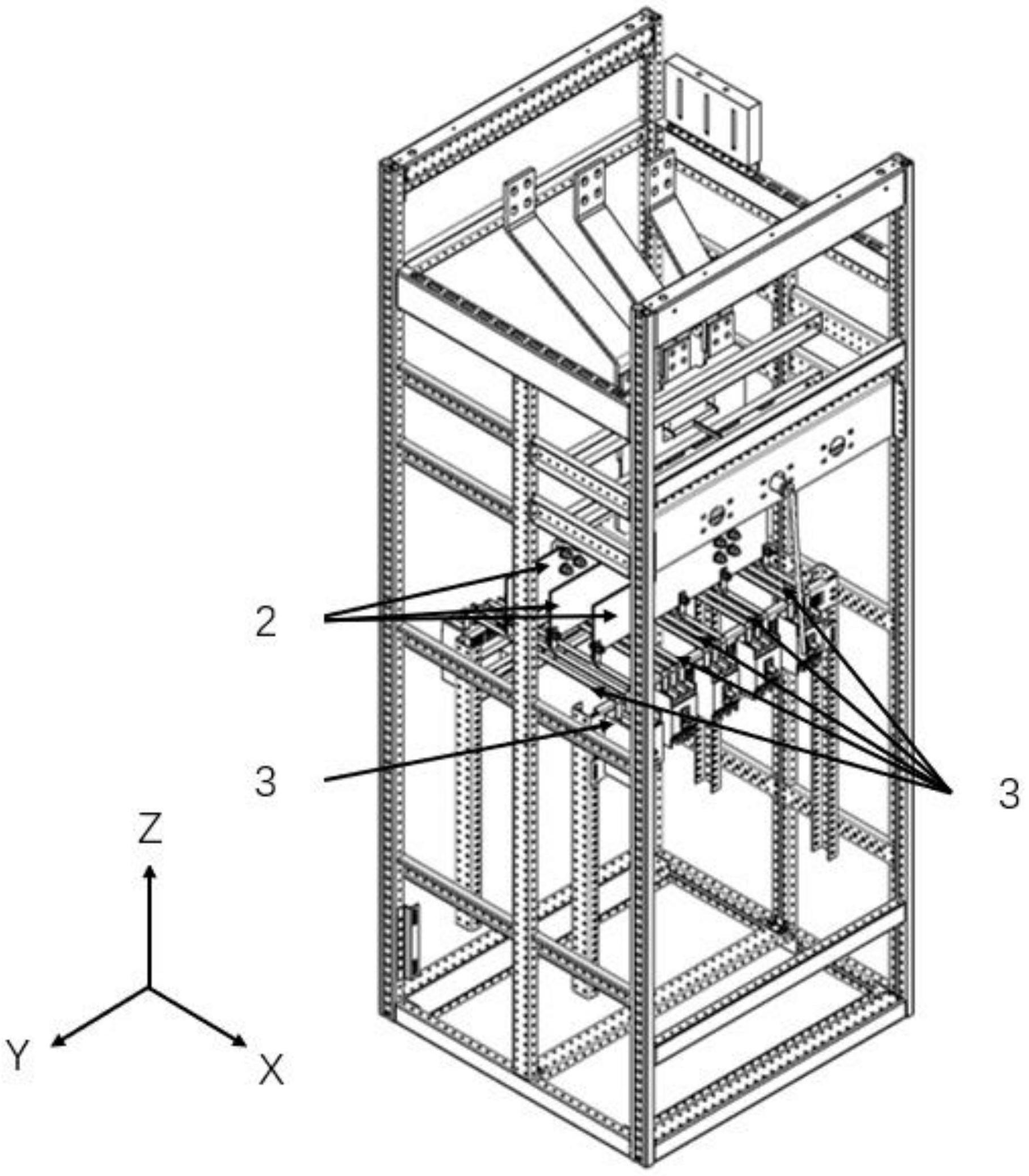 2
3
3
Z
Y
X