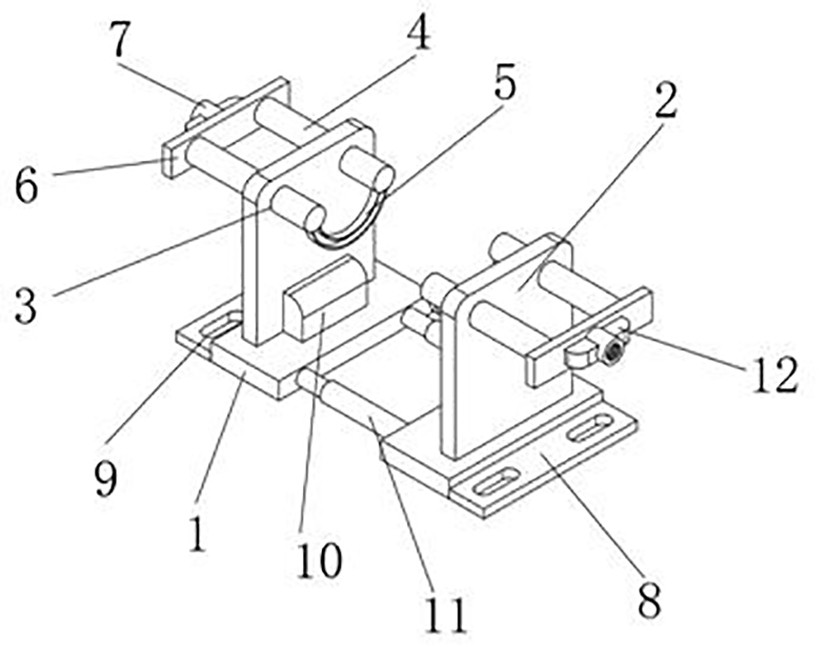 7
4
5
2
6
3
12
9
1
10
11
8