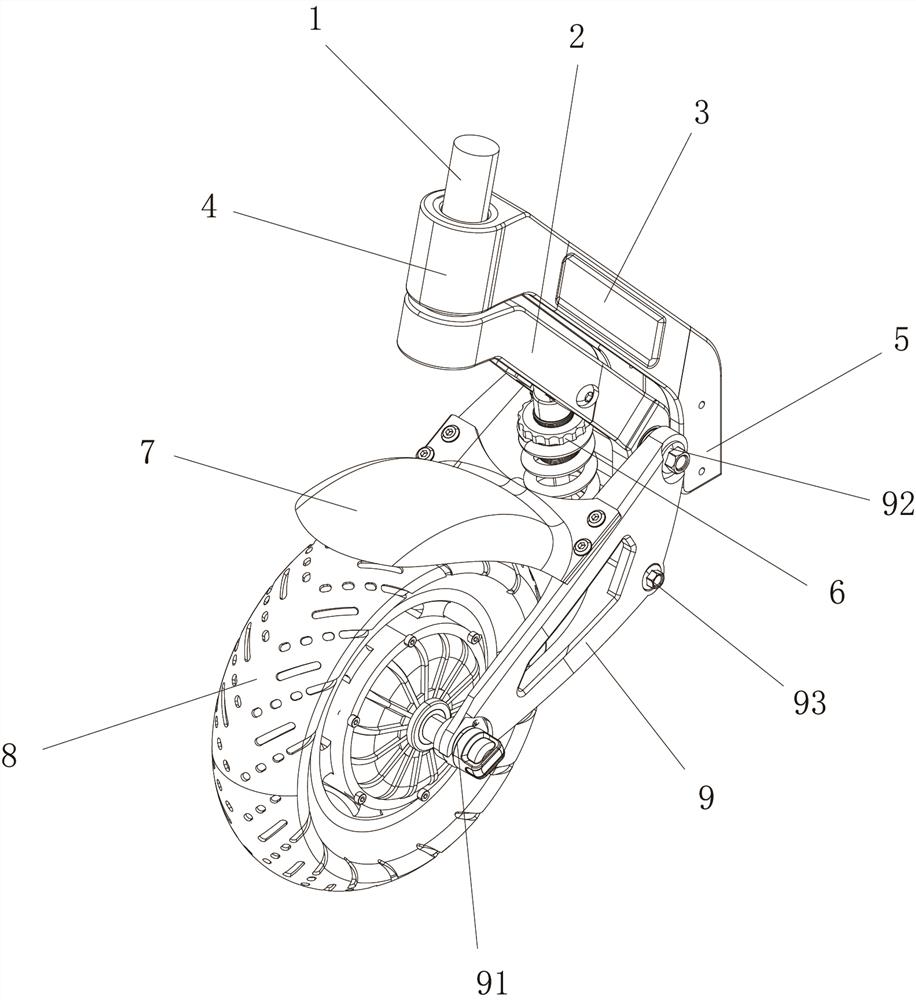 1
2
3
4
5
7
92
6
93
8
9
91