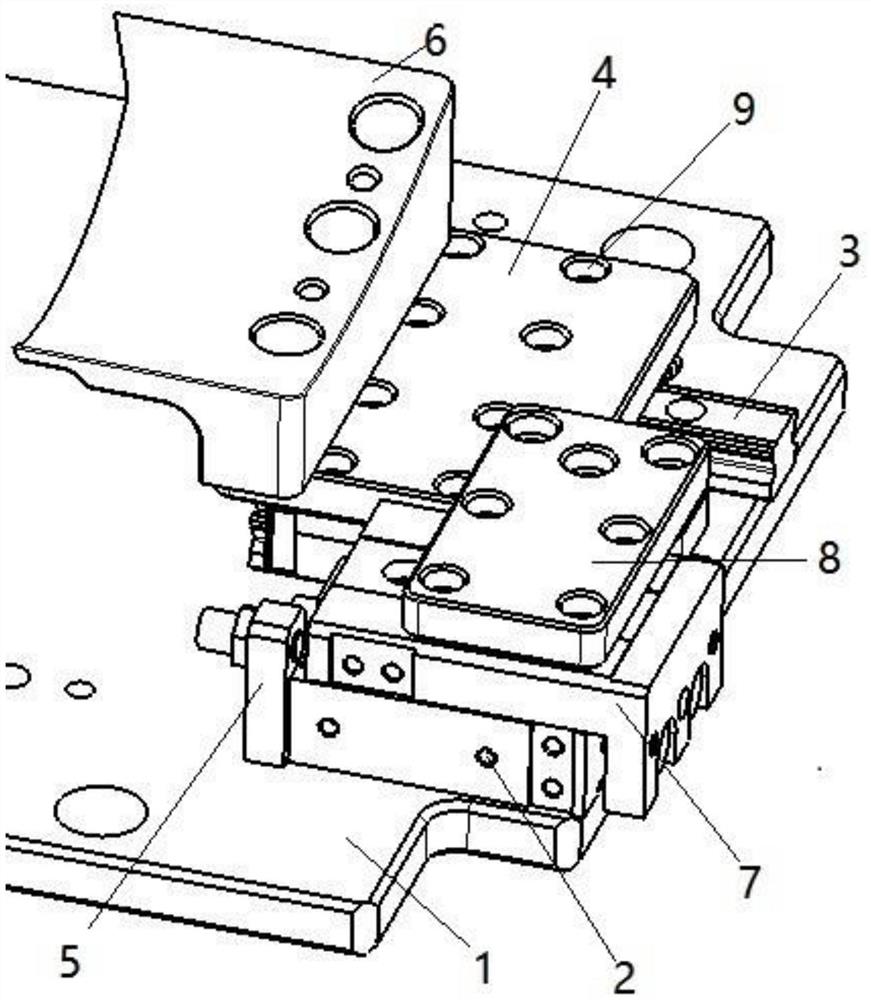 6
4
9
3
8
7
5
1
2