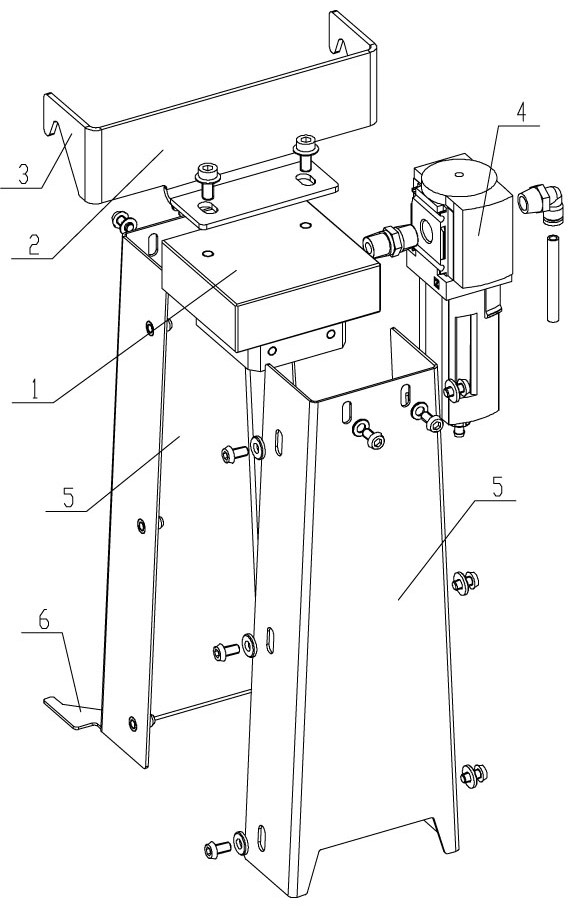 4
3
2
1
5
5
6