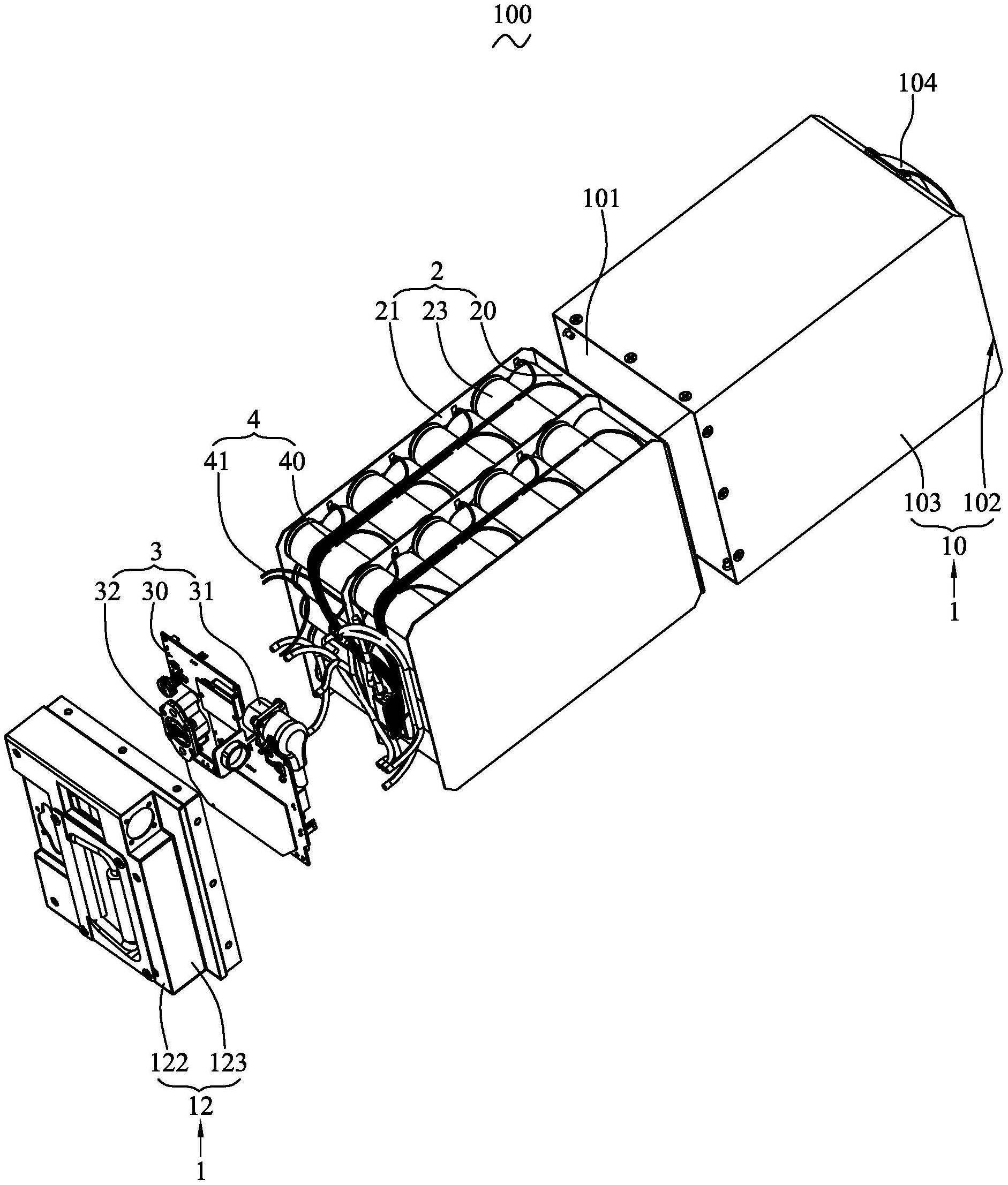 100

104

101

2

21 23 20

4

41 40

103 102

10

1

3

32 30 31

122 123

12

1