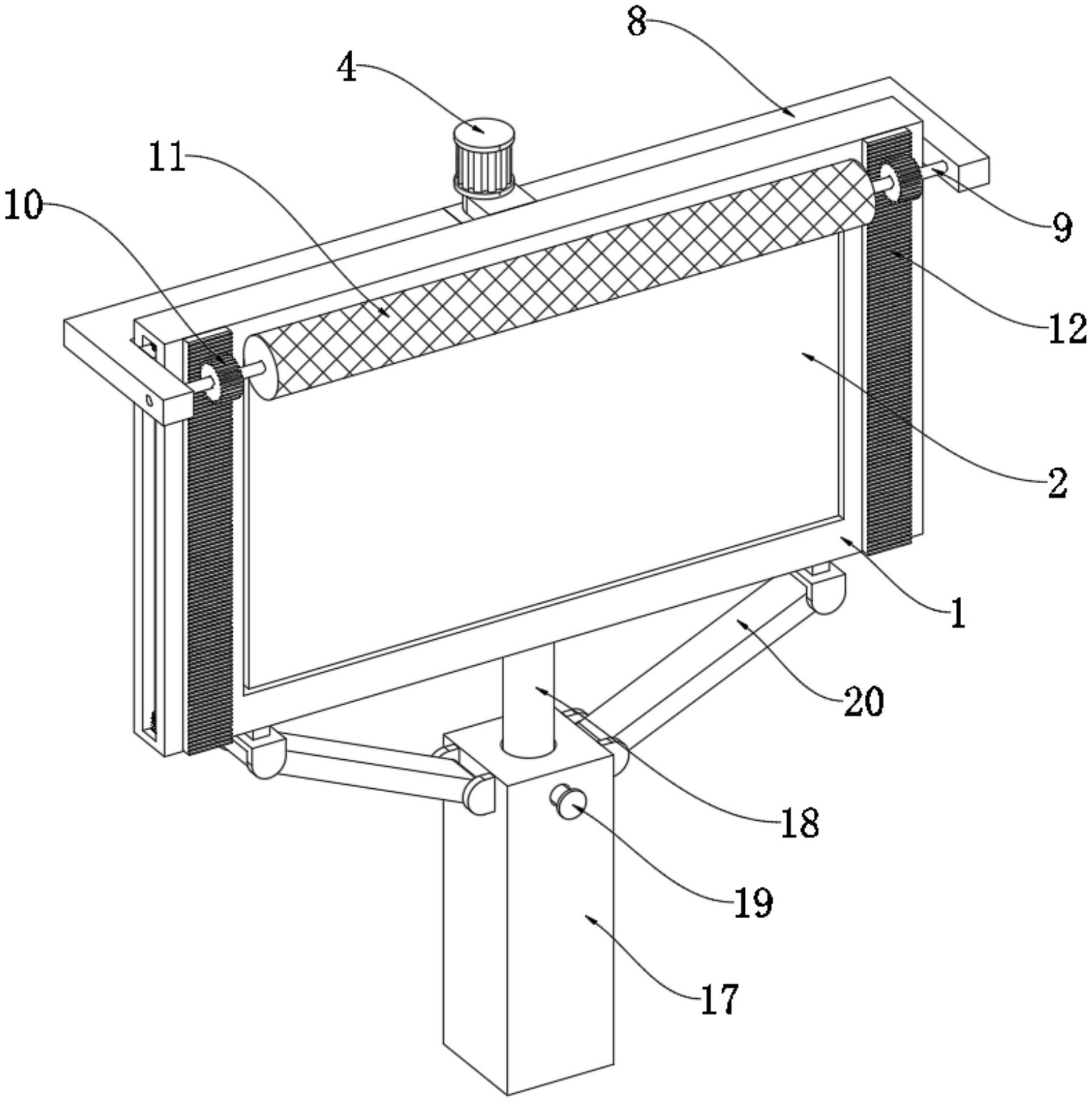 8
4
11
10
9
12
2
1
20
18
19
17