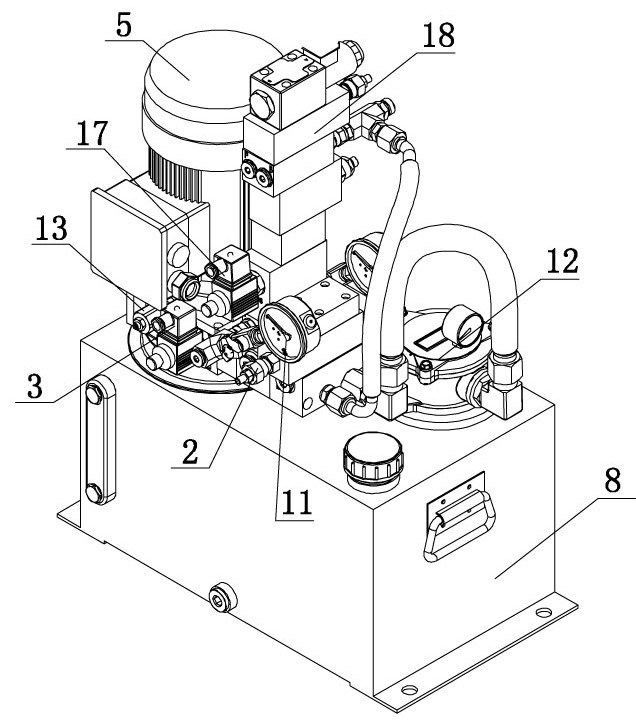 5
18
17
13
12
3
2
11
8