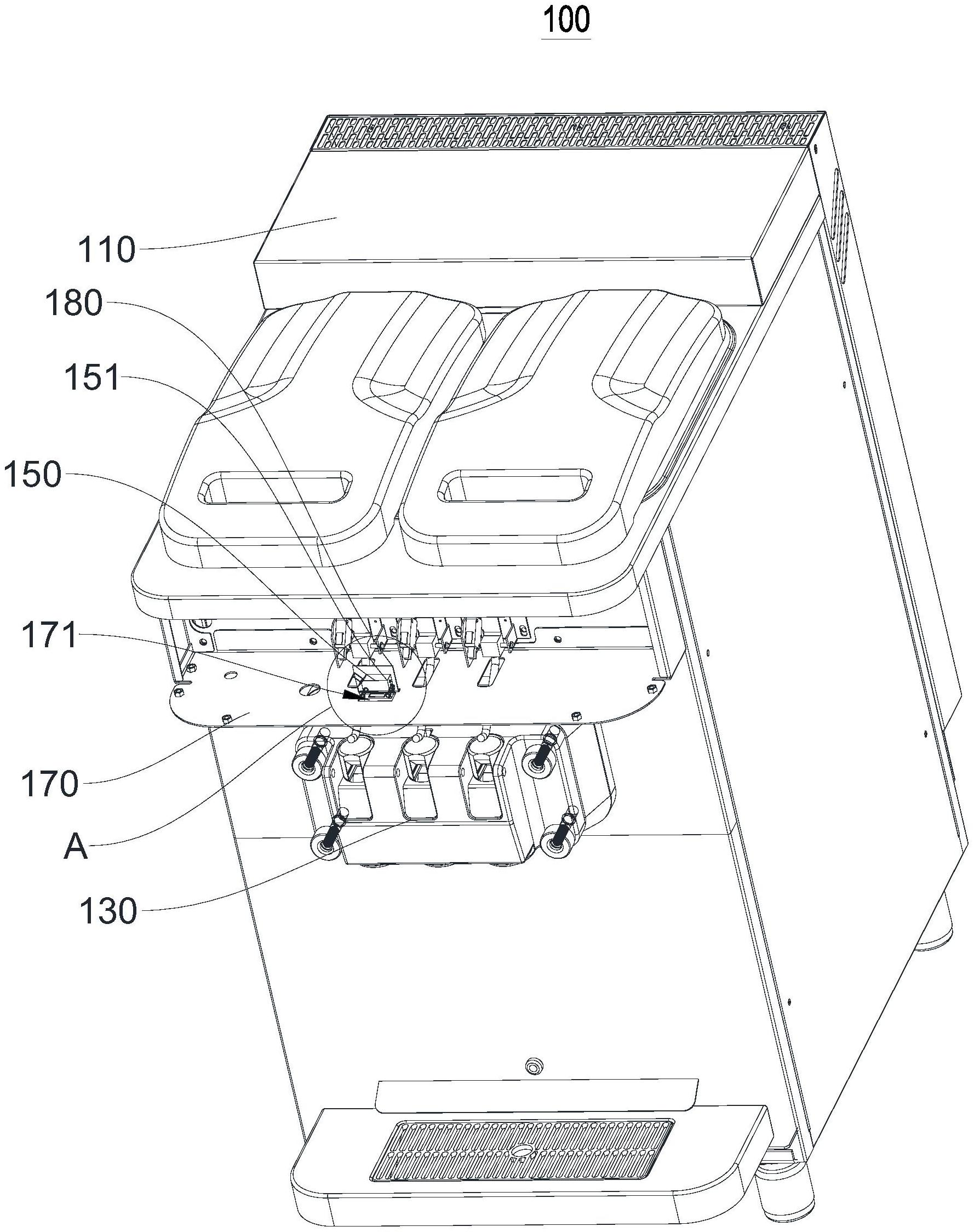 100

110

180

151

150

171

170

A

130