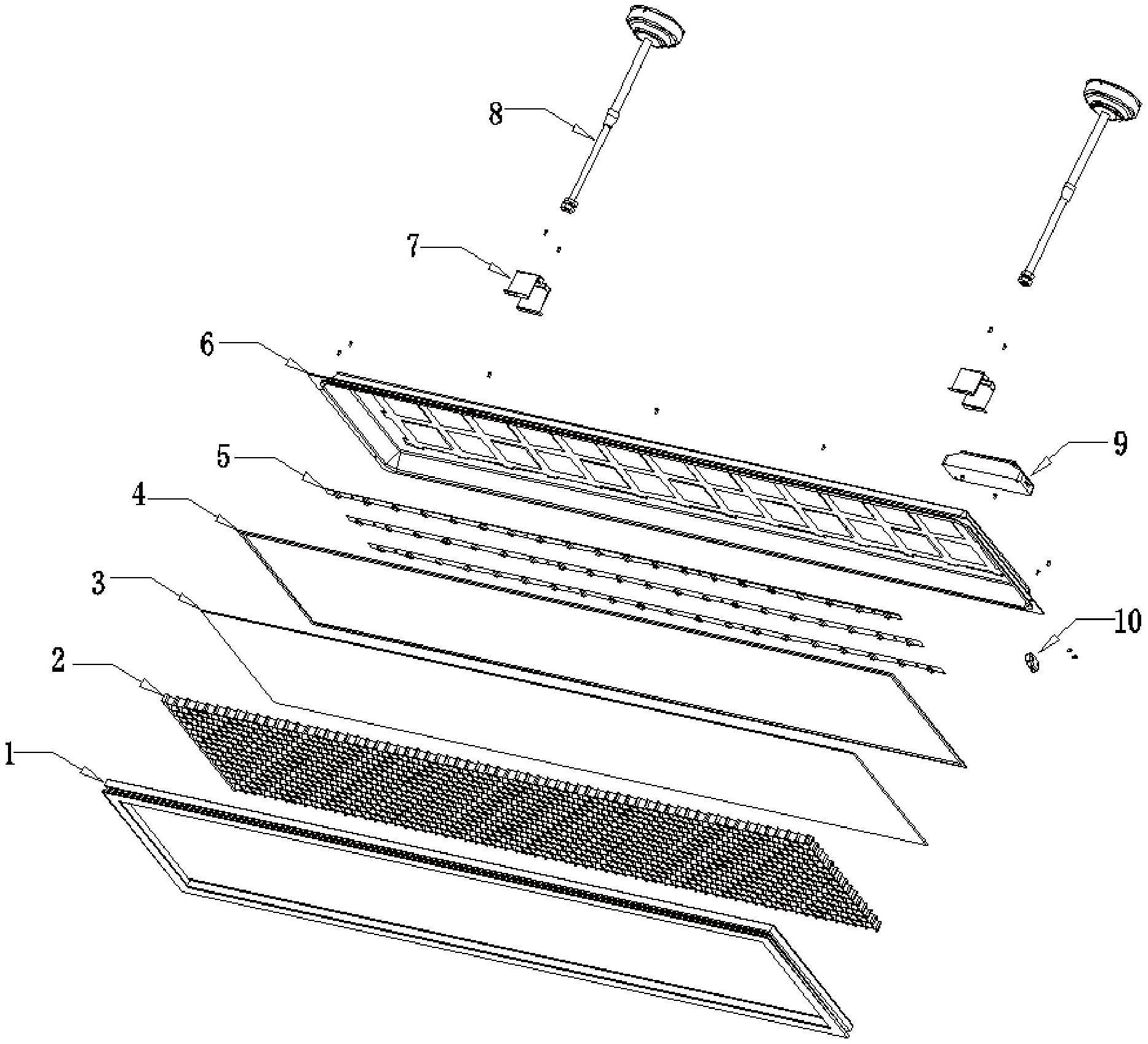 8
7
6
9
5
4
3
10
2
1