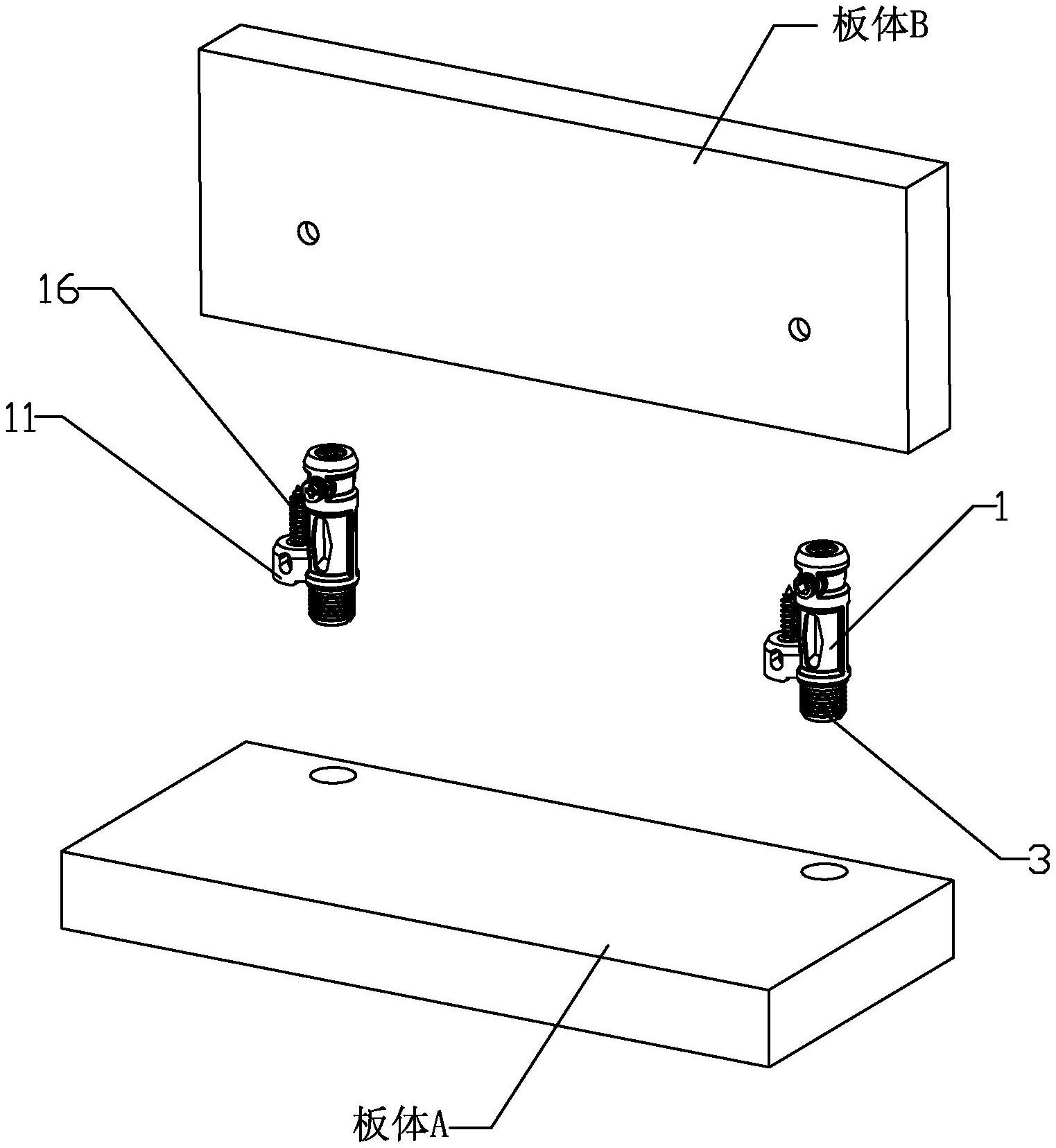 板体B

16

11

1

3

板体A