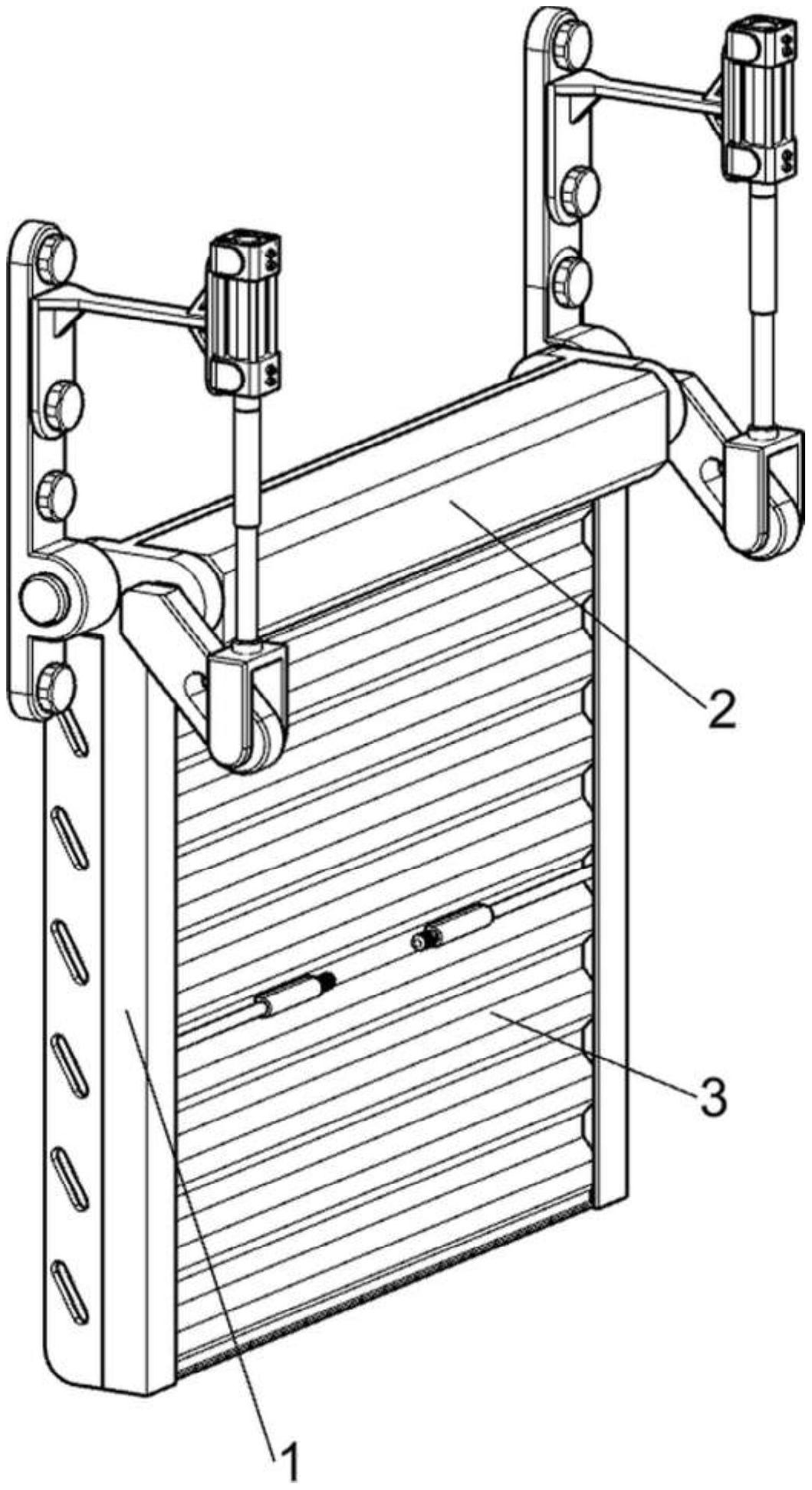 2

3

1