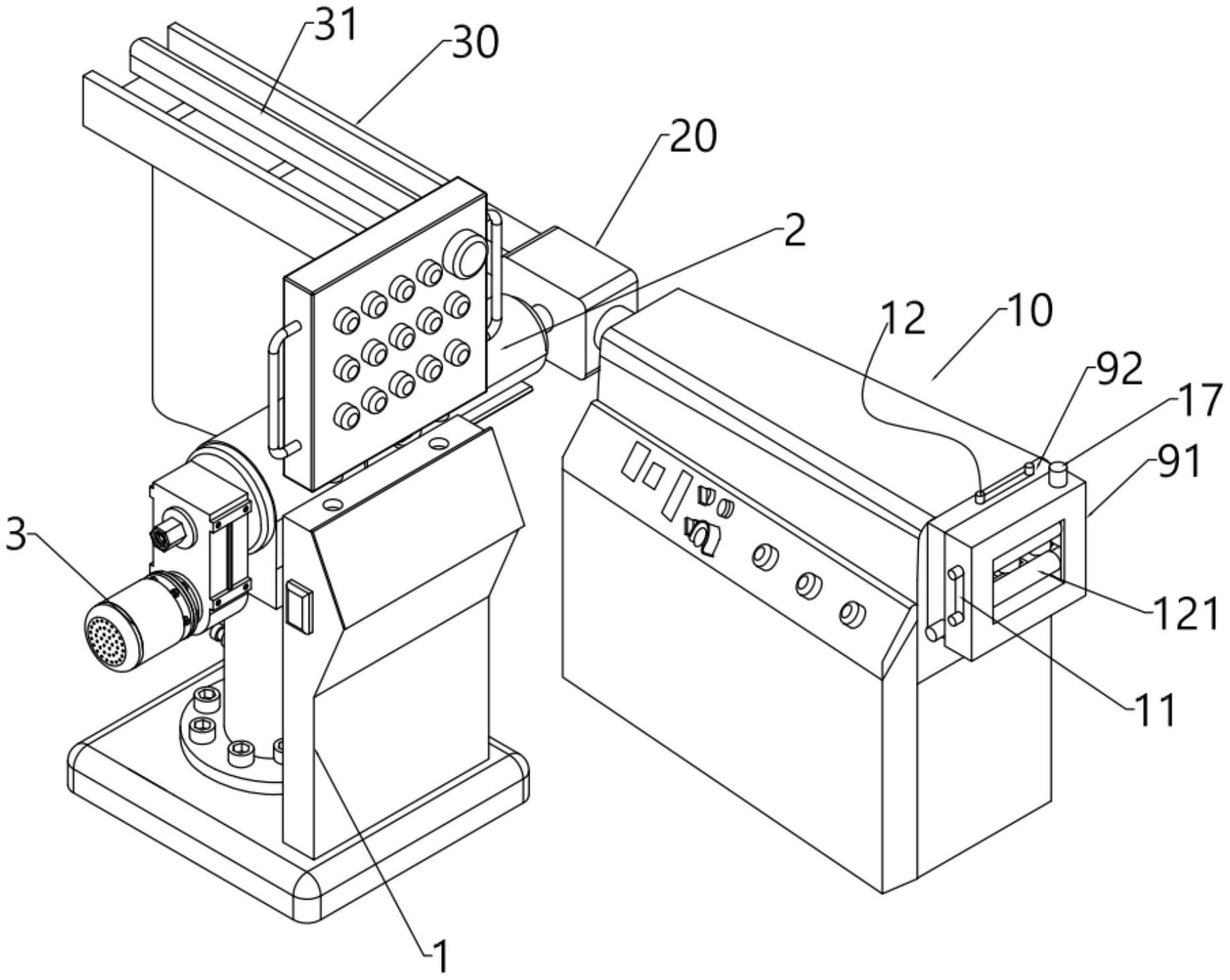 31
30
20
2
12
10
92
17
91
3
121
11
1