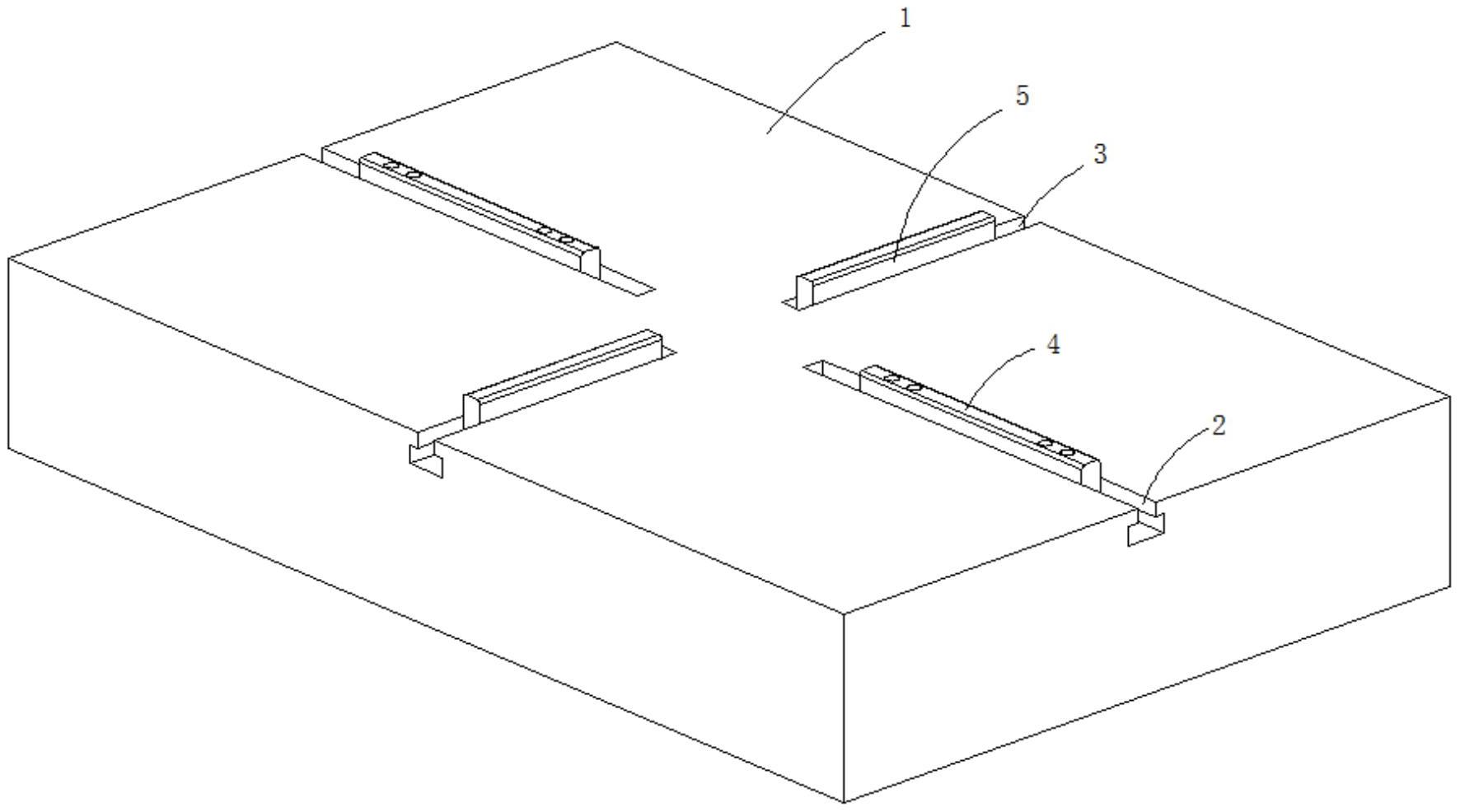 1
5
3
4
2