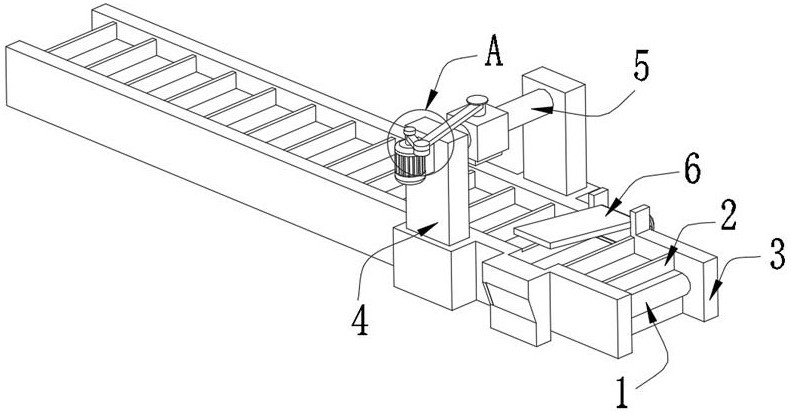 A
5
6
2
3
4
1