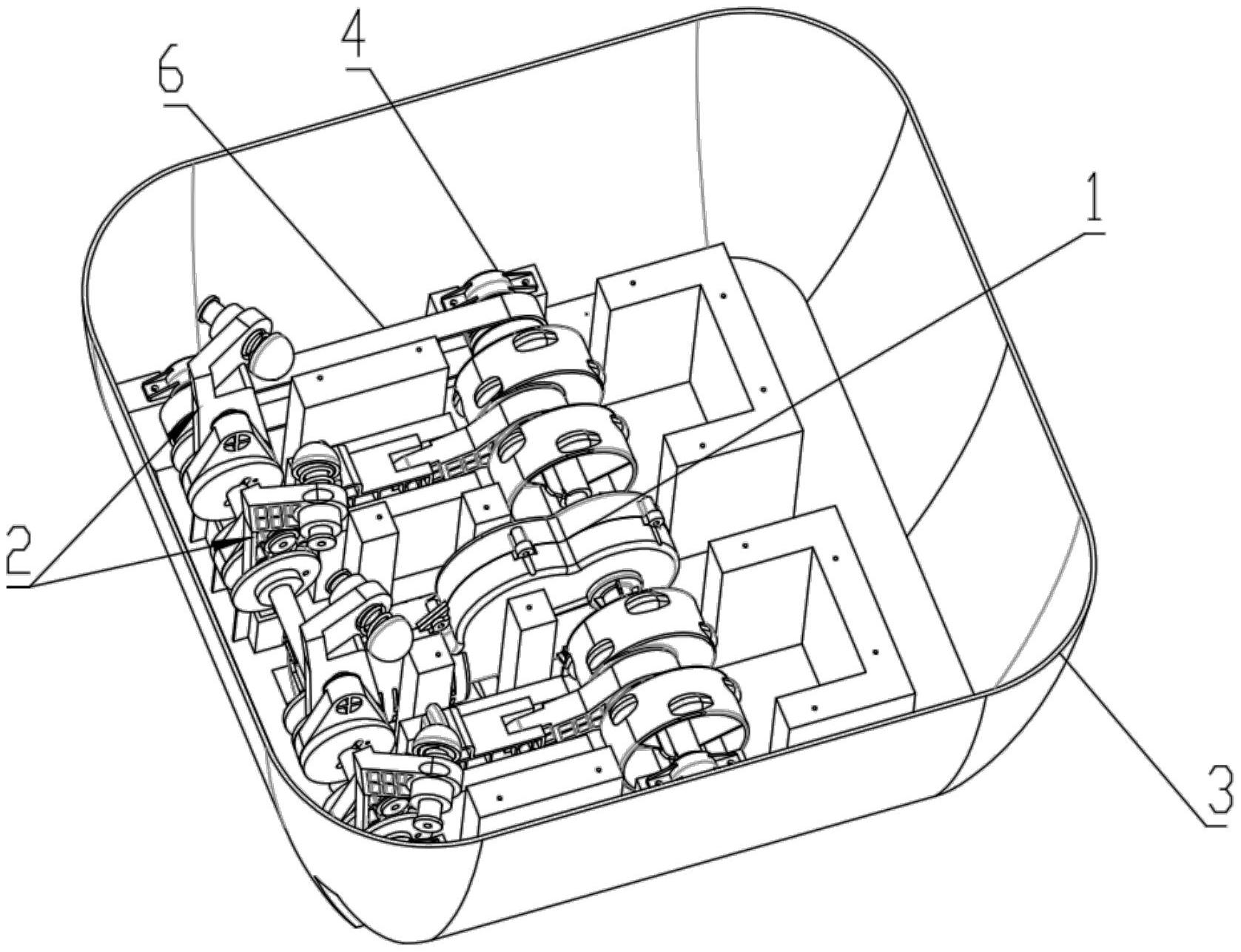 6
4
1
2
3