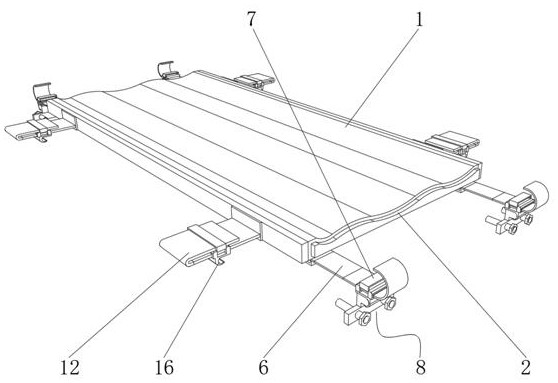 7
1
12
16
6
8
2